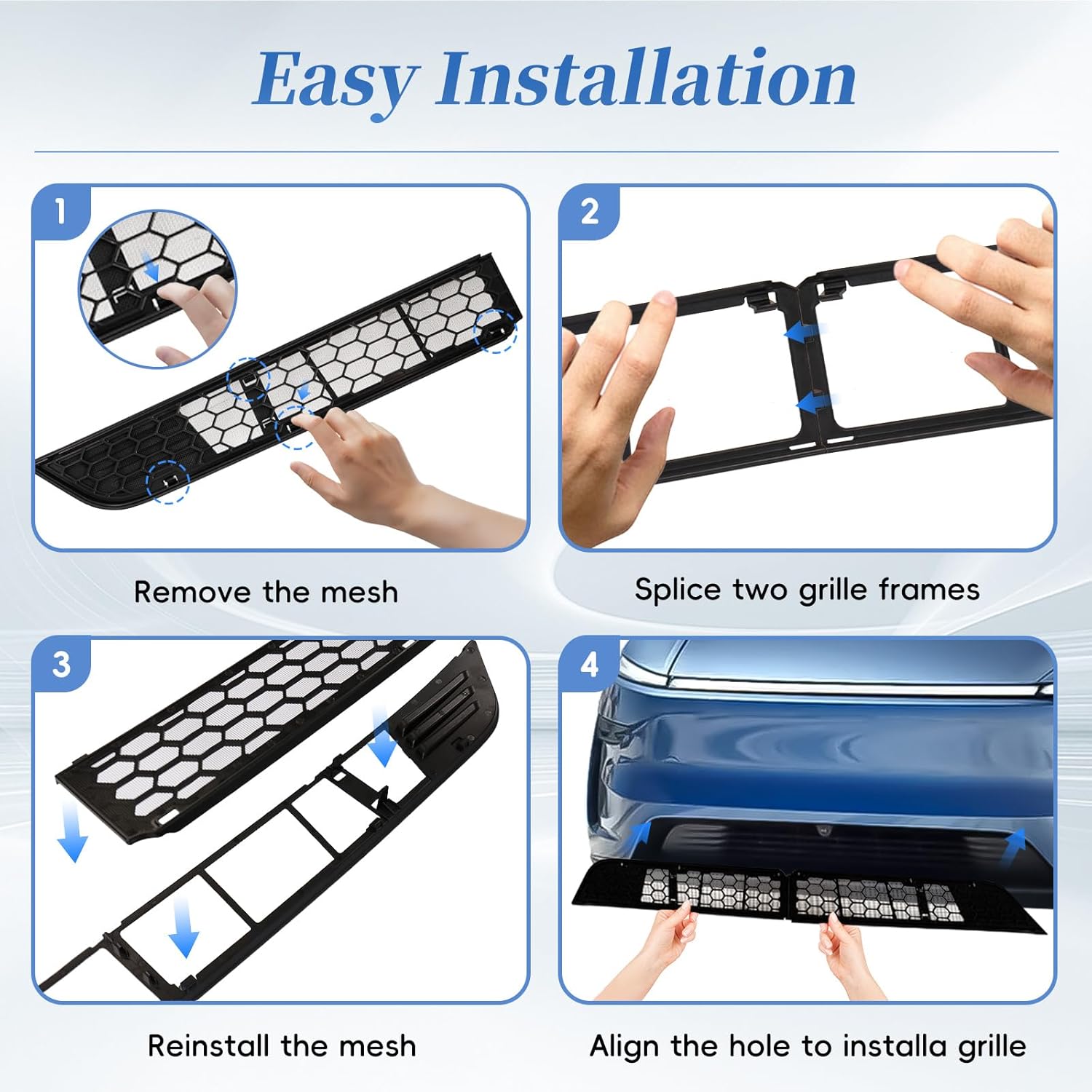 Easy Installation

1

Remove the mesh

2

Splice two grille frames

3

Reinstall the mesh

4

Align the hole to installa grille