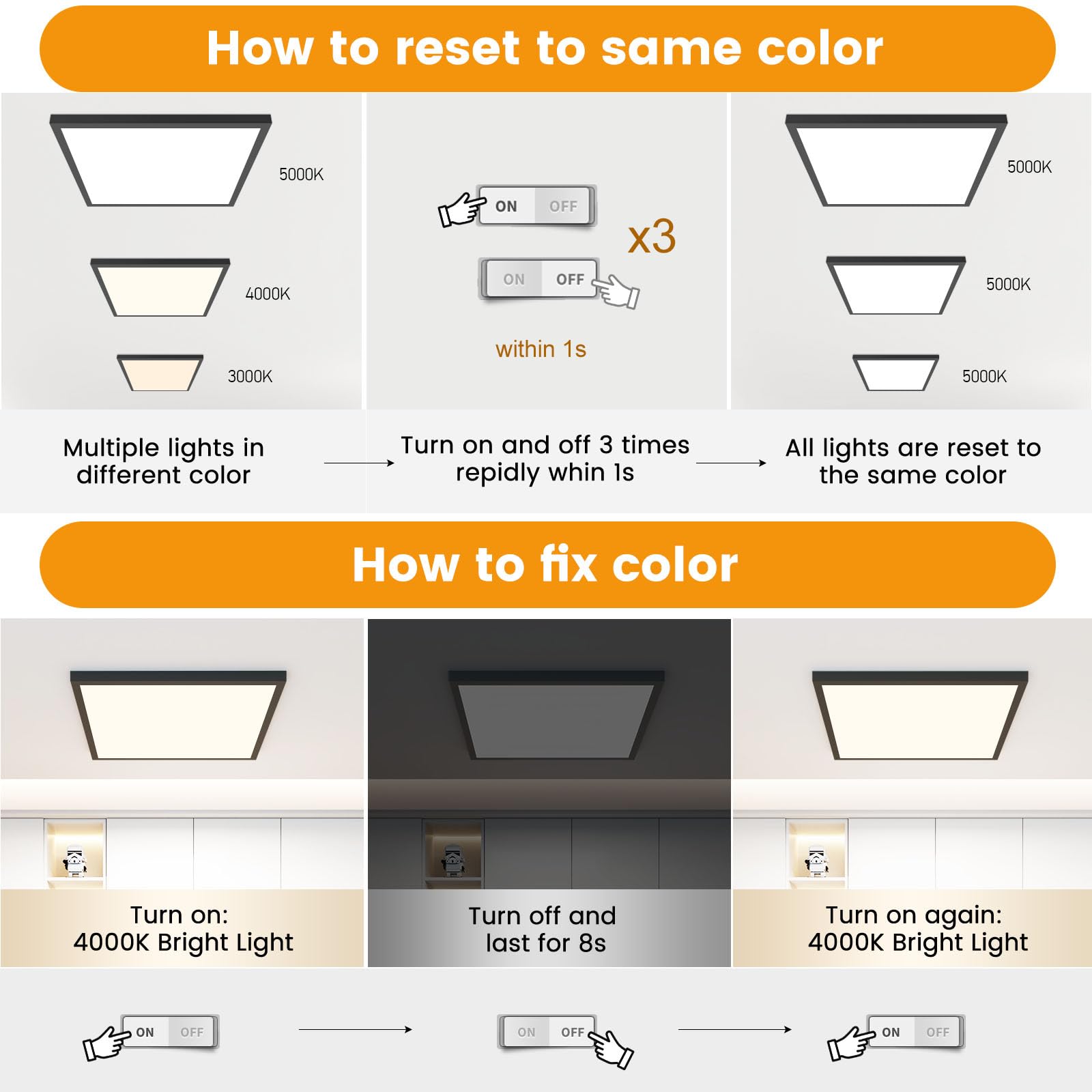 How to reset to same color

5000K

4000K

3000K

ON OFF

x3

ON OFF

within 1s

5000K

5000K

5000K

Multiple lights in different color

Turn on and off 3 times repidly whin 1s

All lights are reset to the same color

How to fix color

Turn on: 4000K Bright Light

Turn off and last for 8s

Turn on again: 4000K Bright Light

ON OFF

ON OFF

ON OFF