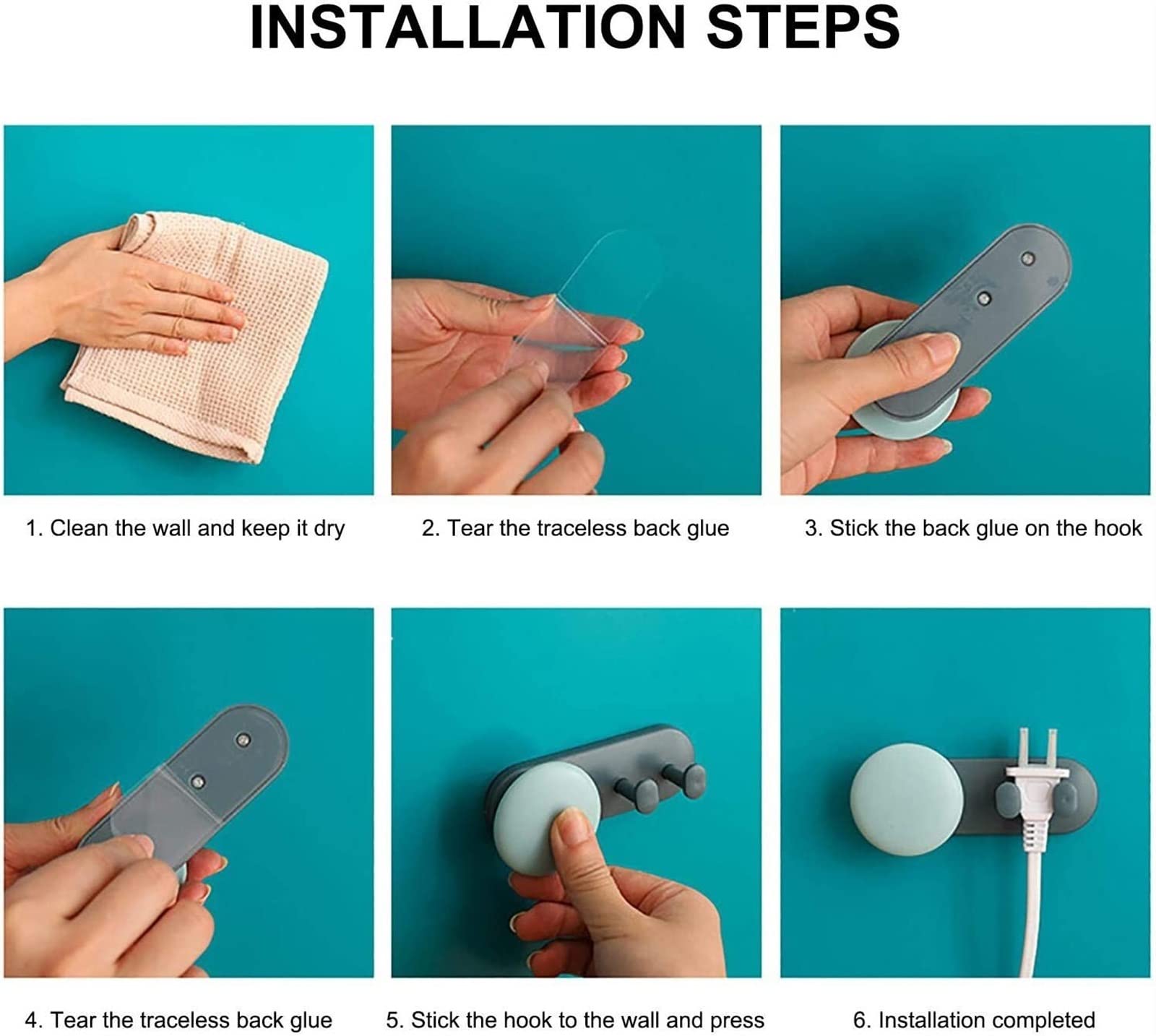 INSTALLATION STEPS

1. Clean the wall and keep it dry

2. Tear the traceless back glue

3. Stick the back glue on the hook

4. Tear the traceless back glue

5. Stick the hook to the wall and press

6. Installation completed