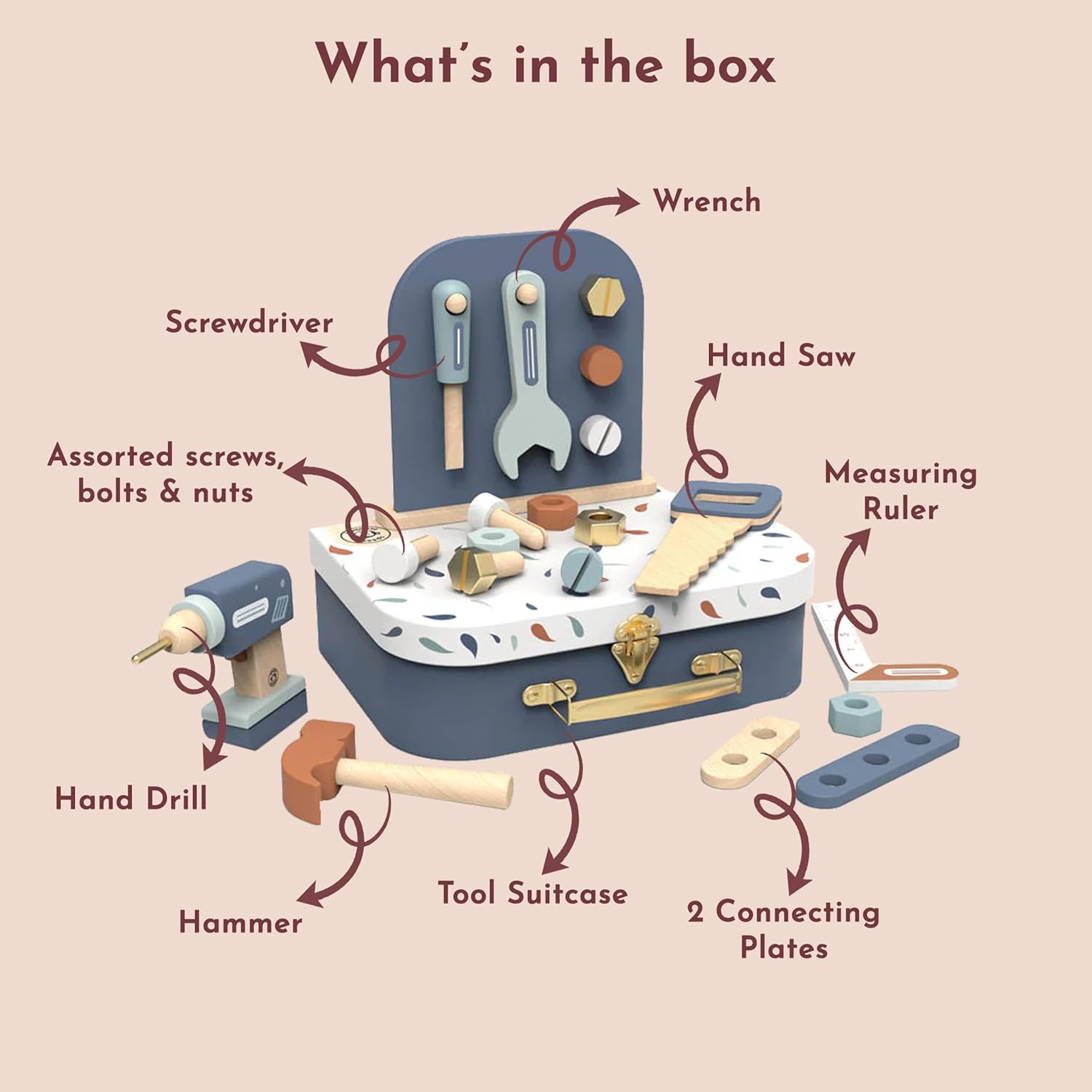 What's in the box

Wrench

Screwdriver

Hand Saw

Assorted screws, bolts & nuts

Measuring Ruler

Hand Drill

Hammer

Tool Suitcase

2 Connecting Plates