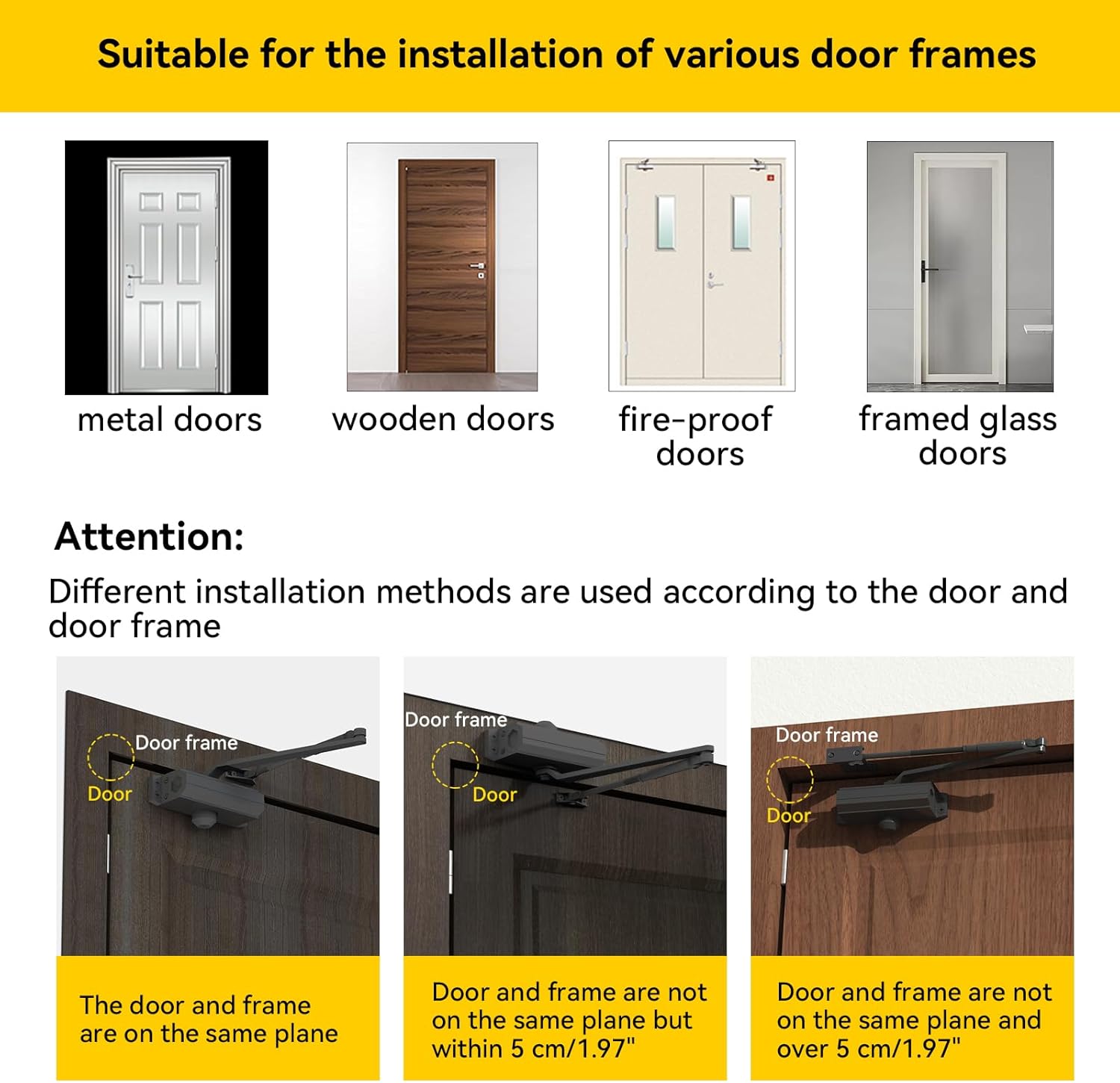 Suitable for the installation of various door frames

metal doors

wooden doors

fire-proof doors

framed glass doors

Attention:

Different installation methods are used according to the door and door frame

Door frame
Door

The door and frame are on the same plane

Door frame
Door

Door and frame are not on the same plane but within 5 cm/1.97"

Door frame
Door

Door and frame are not on the same plane and over 5 cm/1.97"