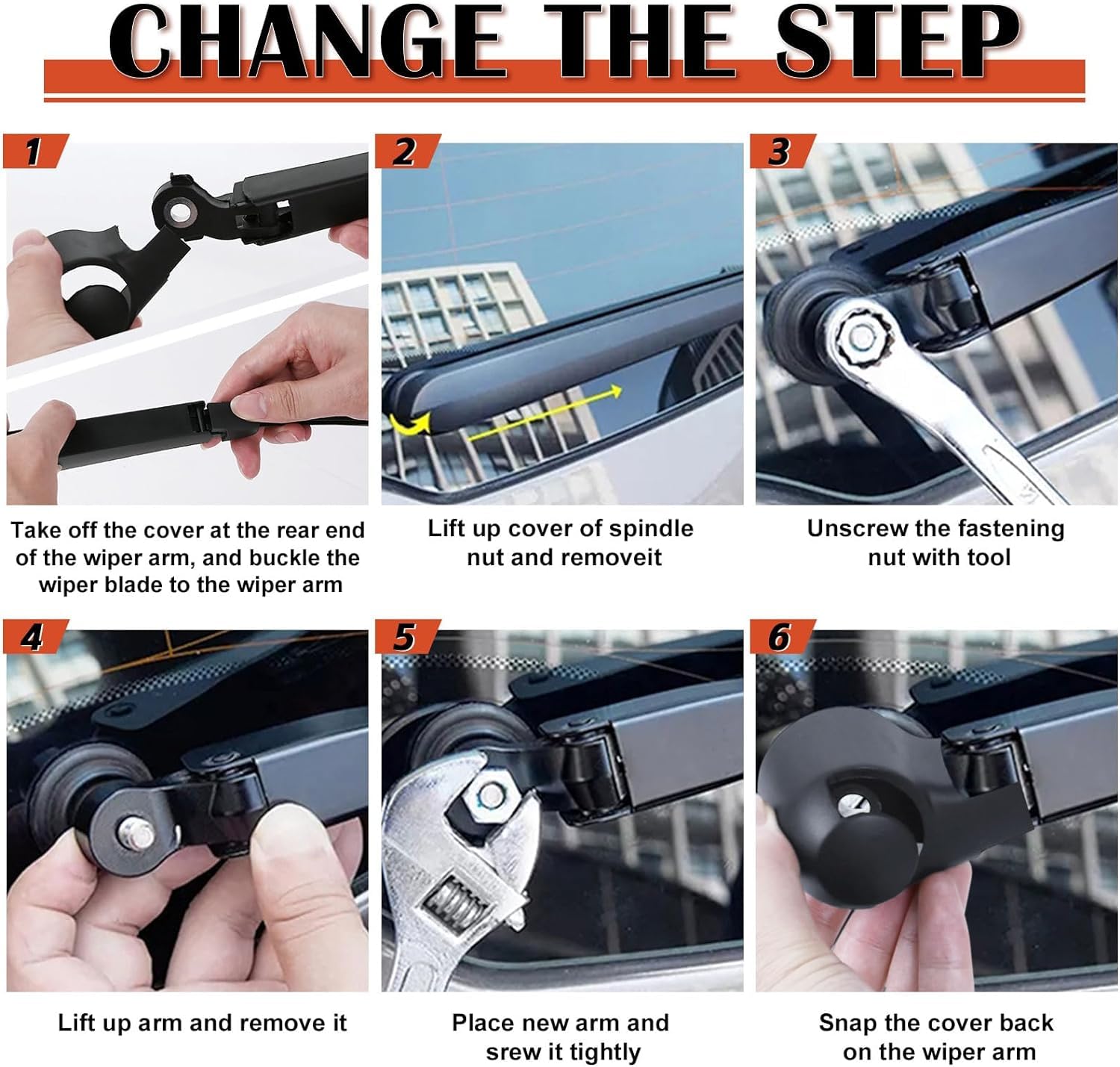 CHANGE THE STEP

1

Take off the cover at the rear end of the wiper arm, and buckle the wiper blade to the wiper arm

2

Lift up cover of spindle nut and removeit

3

Unscrew the fastening nut with tool

4

Lift up arm and remove it

5

Place new arm and srew it tightly

6

Snap the cover back on the wiper arm