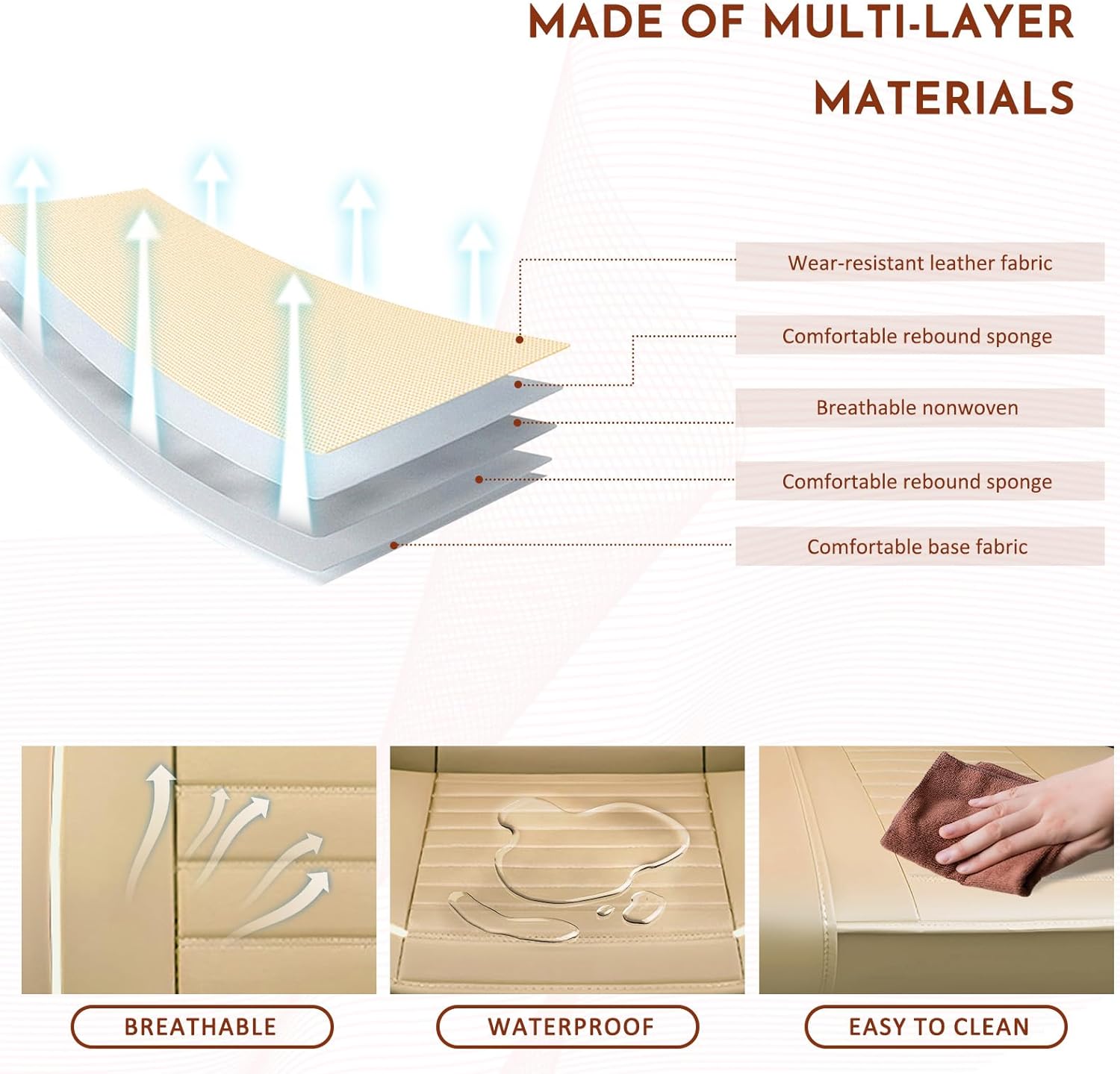 MADE OF MULTI-LAYER MATERIALS

Wear-resistant leather fabric

Comfortable rebound sponge

Breathable nonwoven

Comfortable rebound sponge

Comfortable base fabric

BREATHABLE

WATERPROOF

EASY TO CLEAN