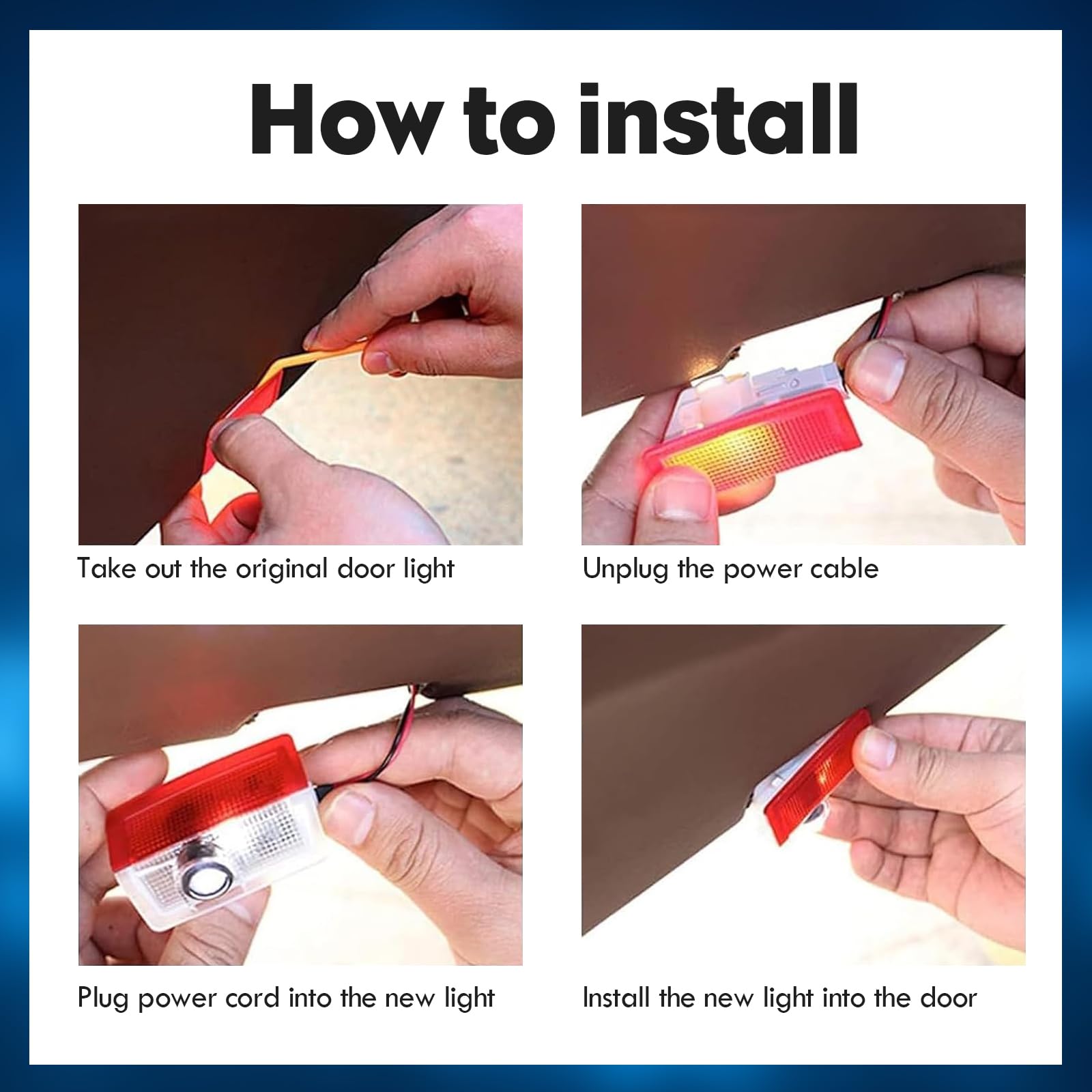 How to install

Take out the original door light

Unplug the power cable

Plug power cord into the new light

Install the new light into the door