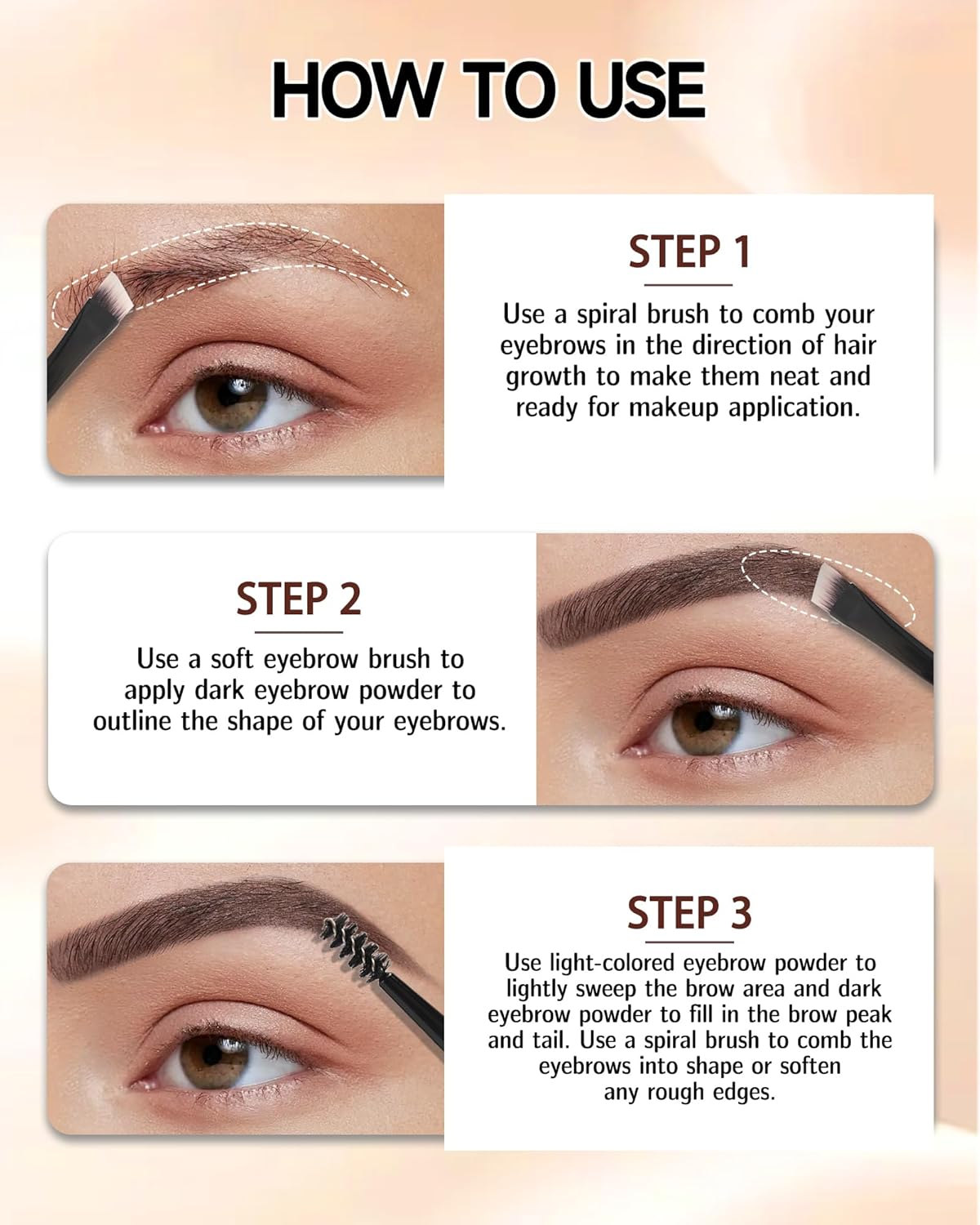 HOW TO USE

STEP 1

Use a spiral brush to comb your eyebrows in the direction of hair growth to make them neat and ready for makeup application.

STEP 2

Use a soft eyebrow brush to apply dark eyebrow powder to outline the shape of your eyebrows.

STEP 3

Use light-colored eyebrow powder to lightly sweep the brow area and dark eyebrow powder to fill in the brow peak and tail. Use a spiral brush to comb the eyebrows into shape or soften any rough edges.