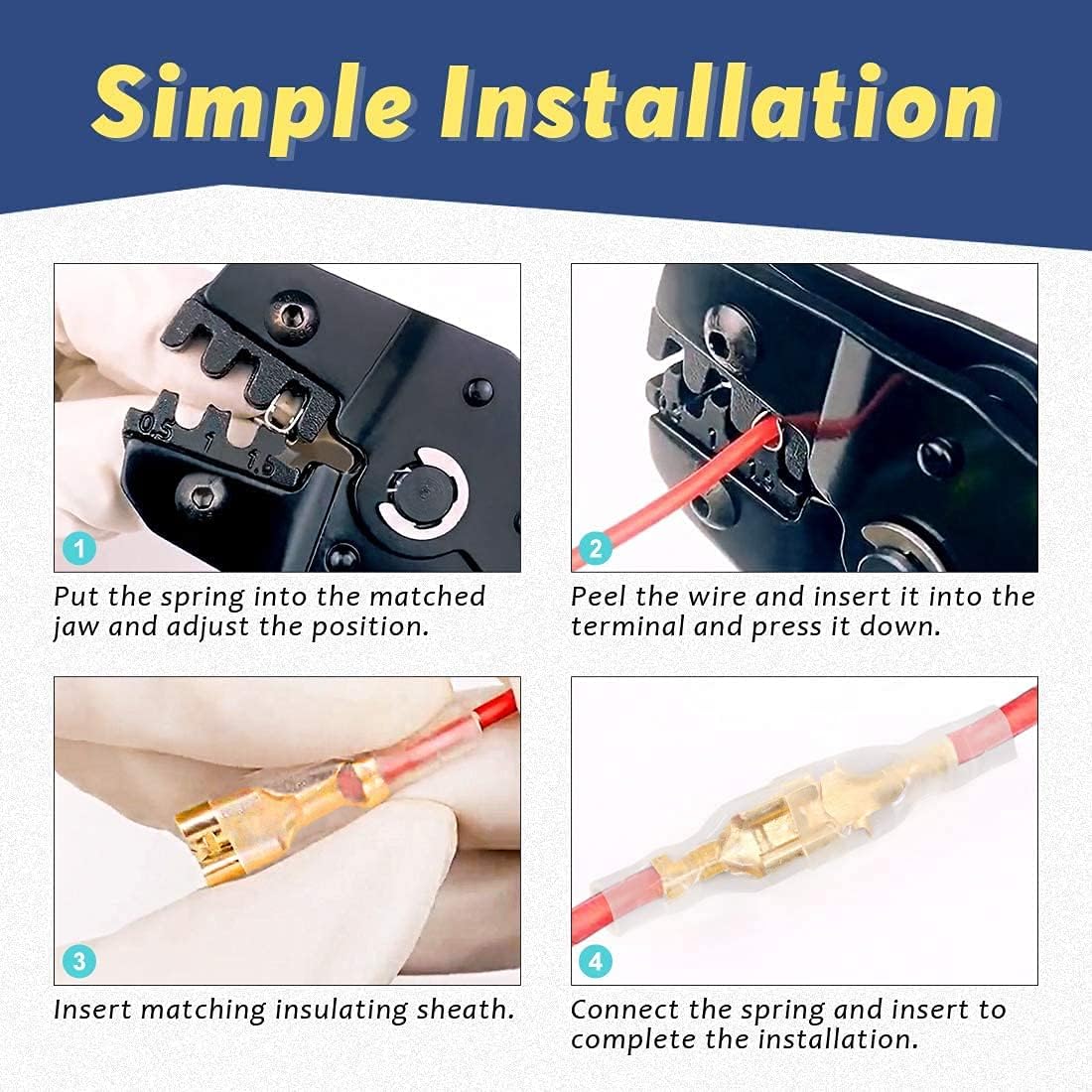 Simple Installation

0.5 1 1.5

1

Put the spring into the matched jaw and adjust the position.

2

Peel the wire and insert it into the terminal and press it down.

3

Insert matching insulating sheath.

4

Connect the spring and insert to complete the installation.