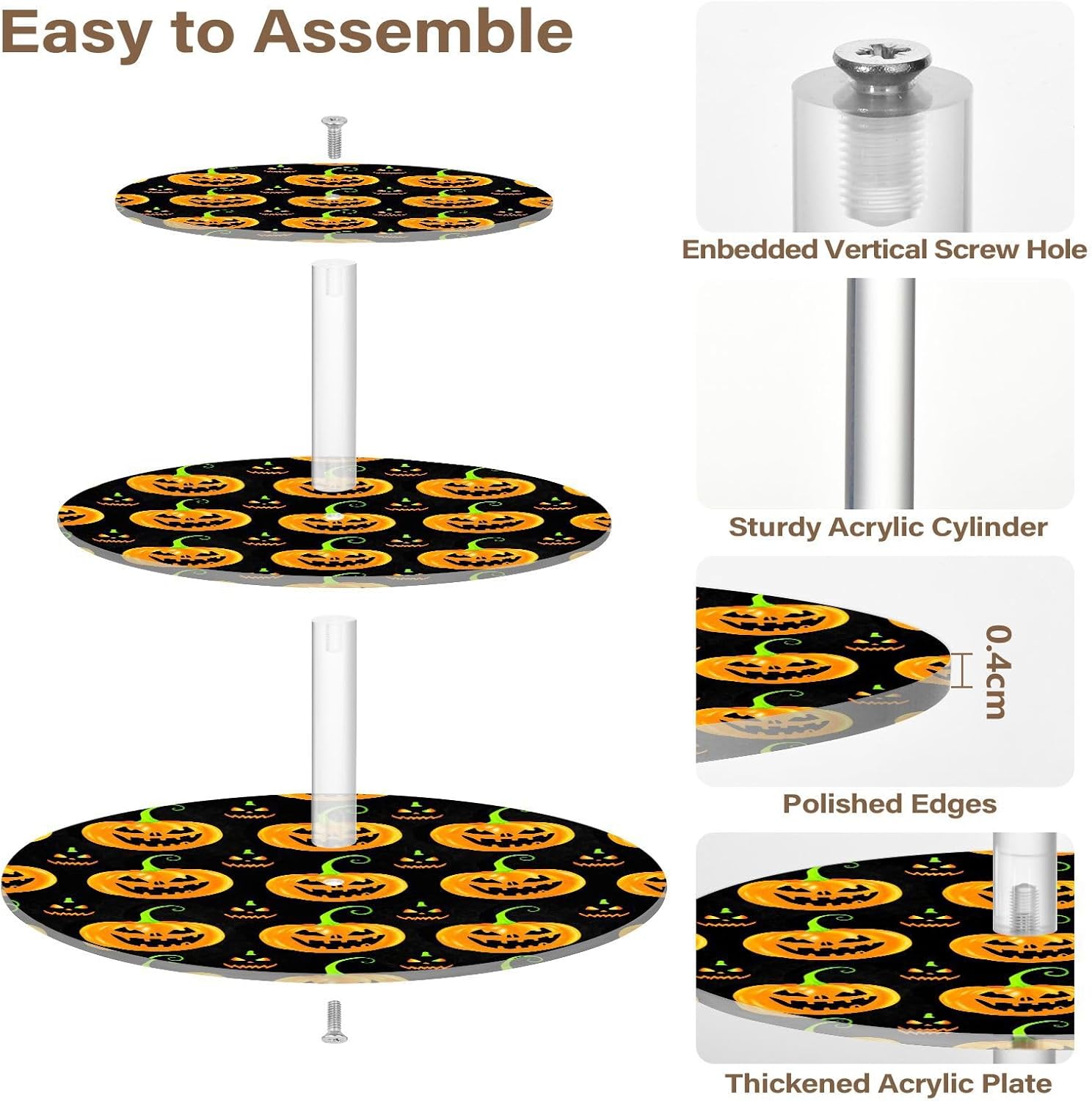 Easy to Assemble

Enbedded Vertical Screw Hole

Sturdy Acrylic Cylinder

0.4cm

Polished Edges

Thickened Acrylic Plate