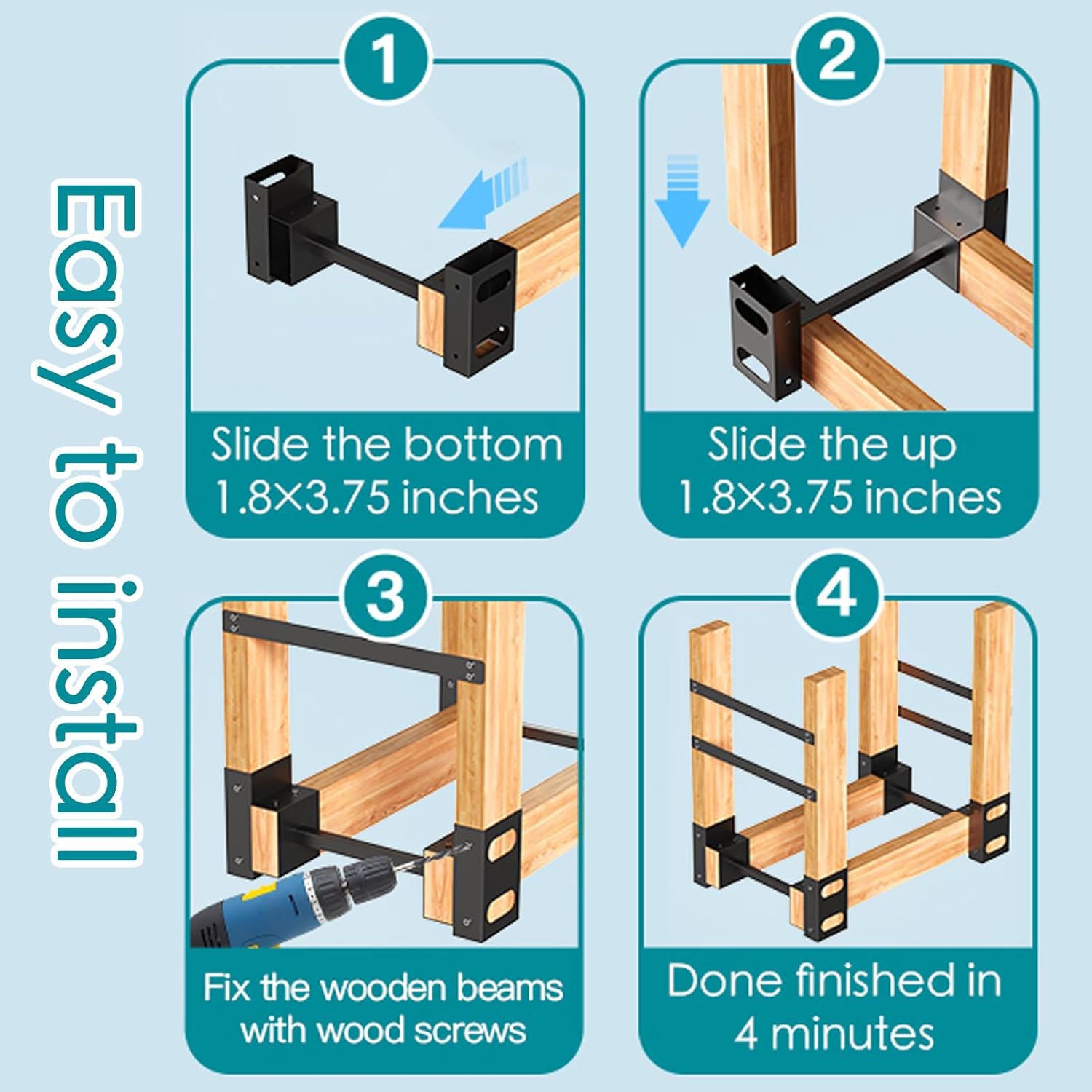 Easy to install

1
Slide the bottom 1.8×3.75 inches

2
Slide the up 1.8×3.75 inches

3
Fix the wooden beams with wood screws

4
Done finished in 4 minutes