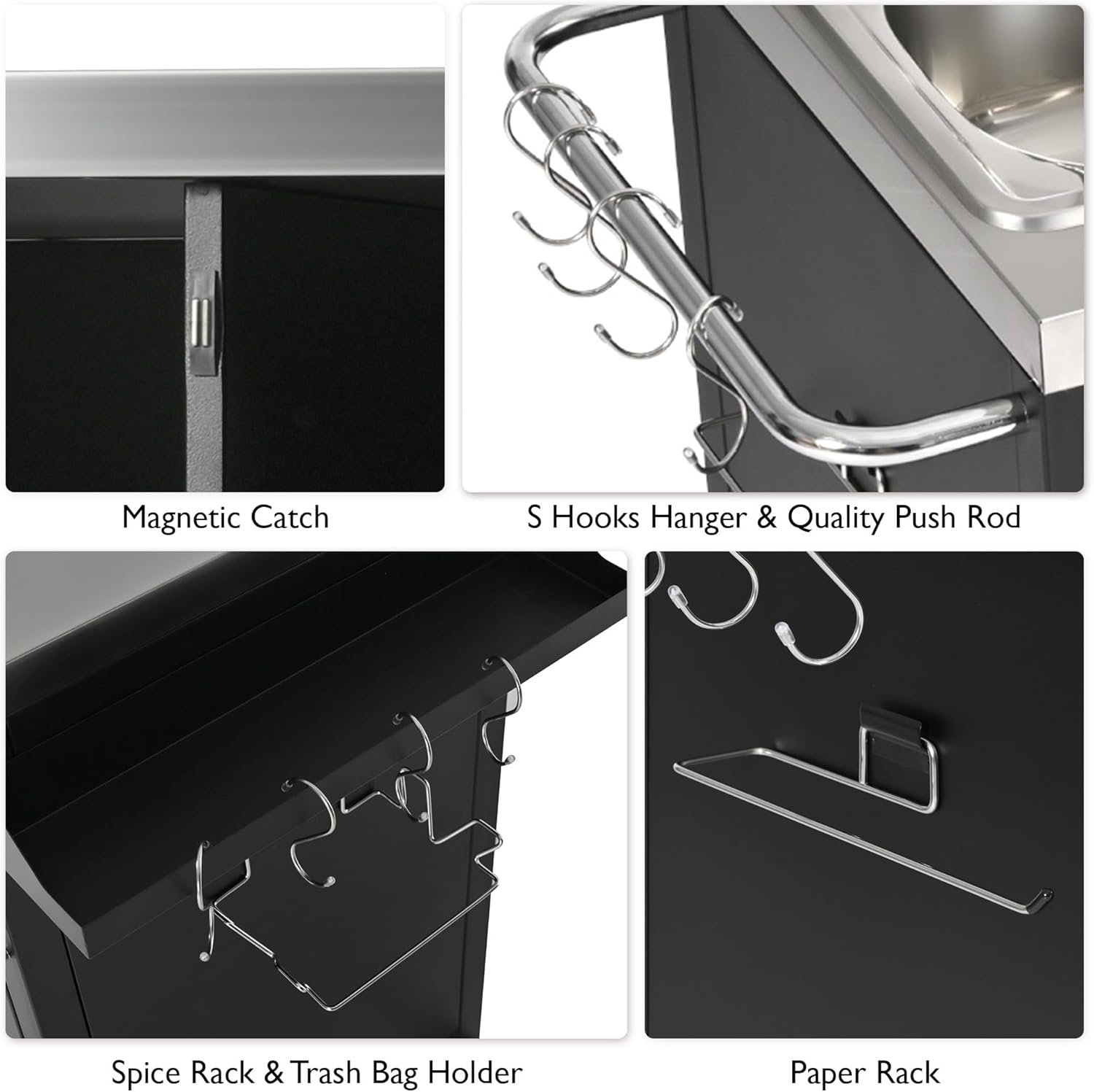 Magnetic Catch

S Hooks Hanger & Quality Push Rod

Spice Rack & Trash Bag Holder

Paper Rack