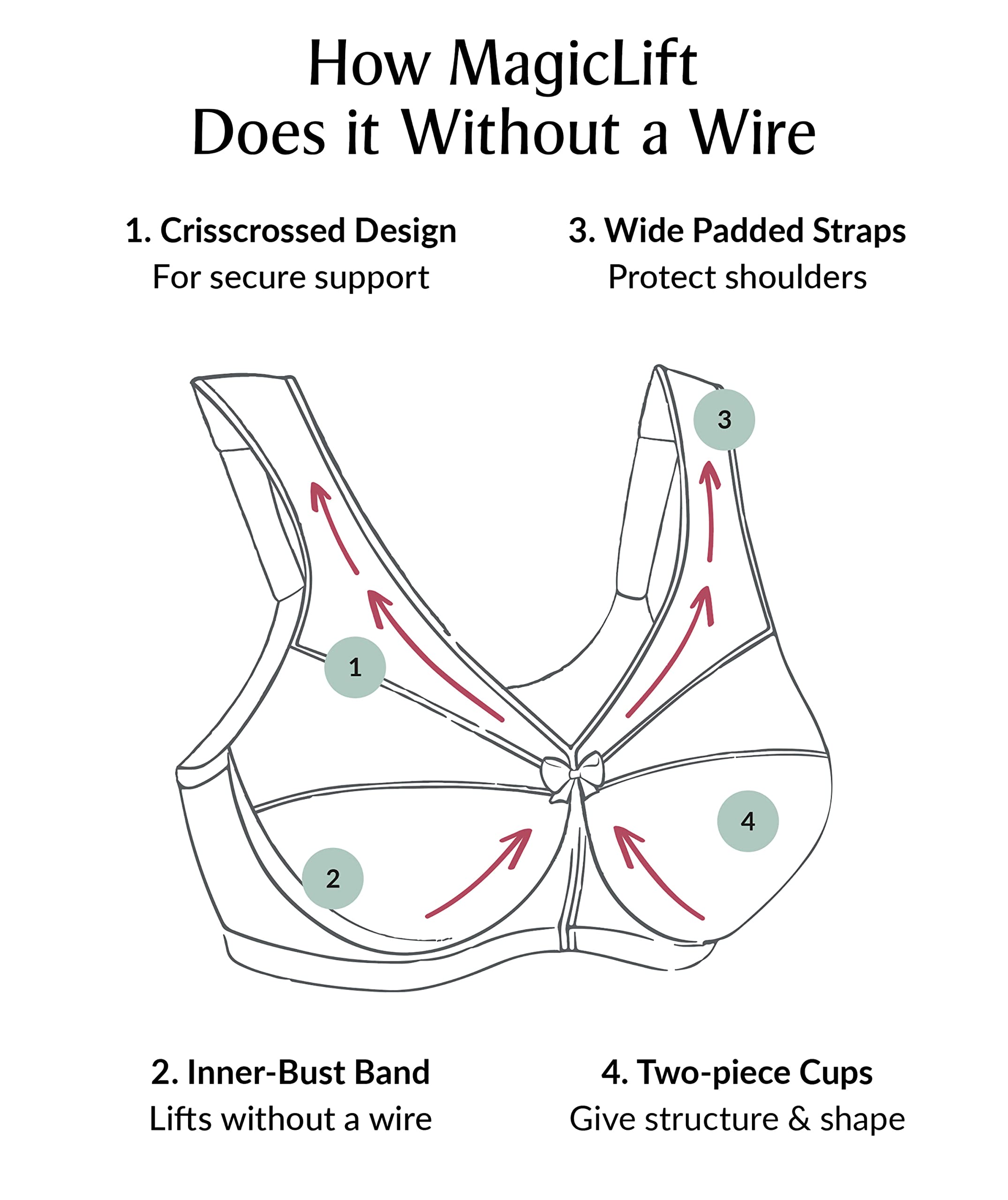 How MagicLift
Does it Without a Wire

1. Crisscrossed Design
For secure support

3. Wide Padded Straps
Protect shoulders

3

1

4

2

2. Inner-Bust Band
Lifts without a wire

4. Two-piece Cups
Give structure & shape