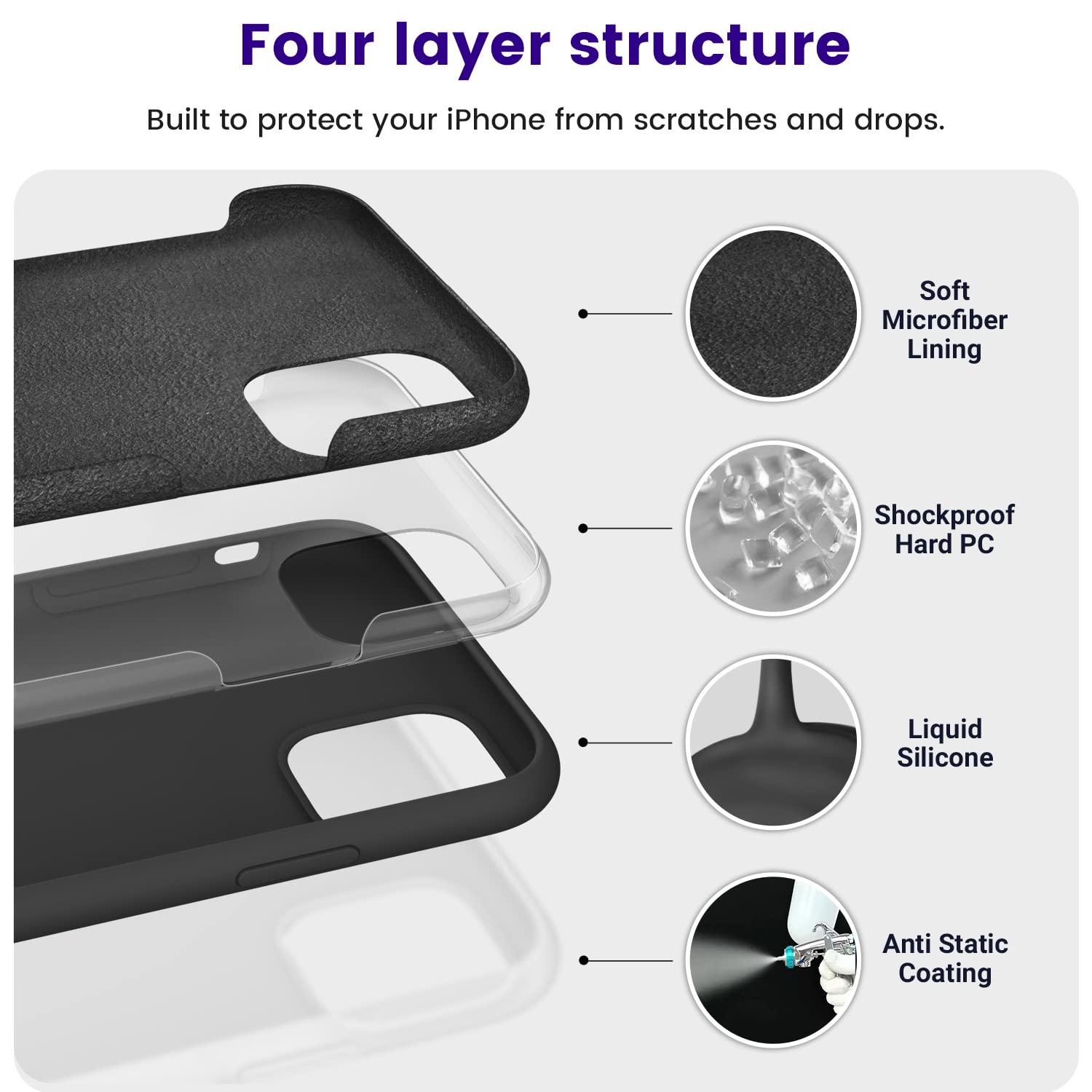 Four layer structure

Built to protect your iPhone from scratches and drops.

Soft Microfiber Lining

Shockproof Hard PC

Liquid Silicone

Anti Static Coating