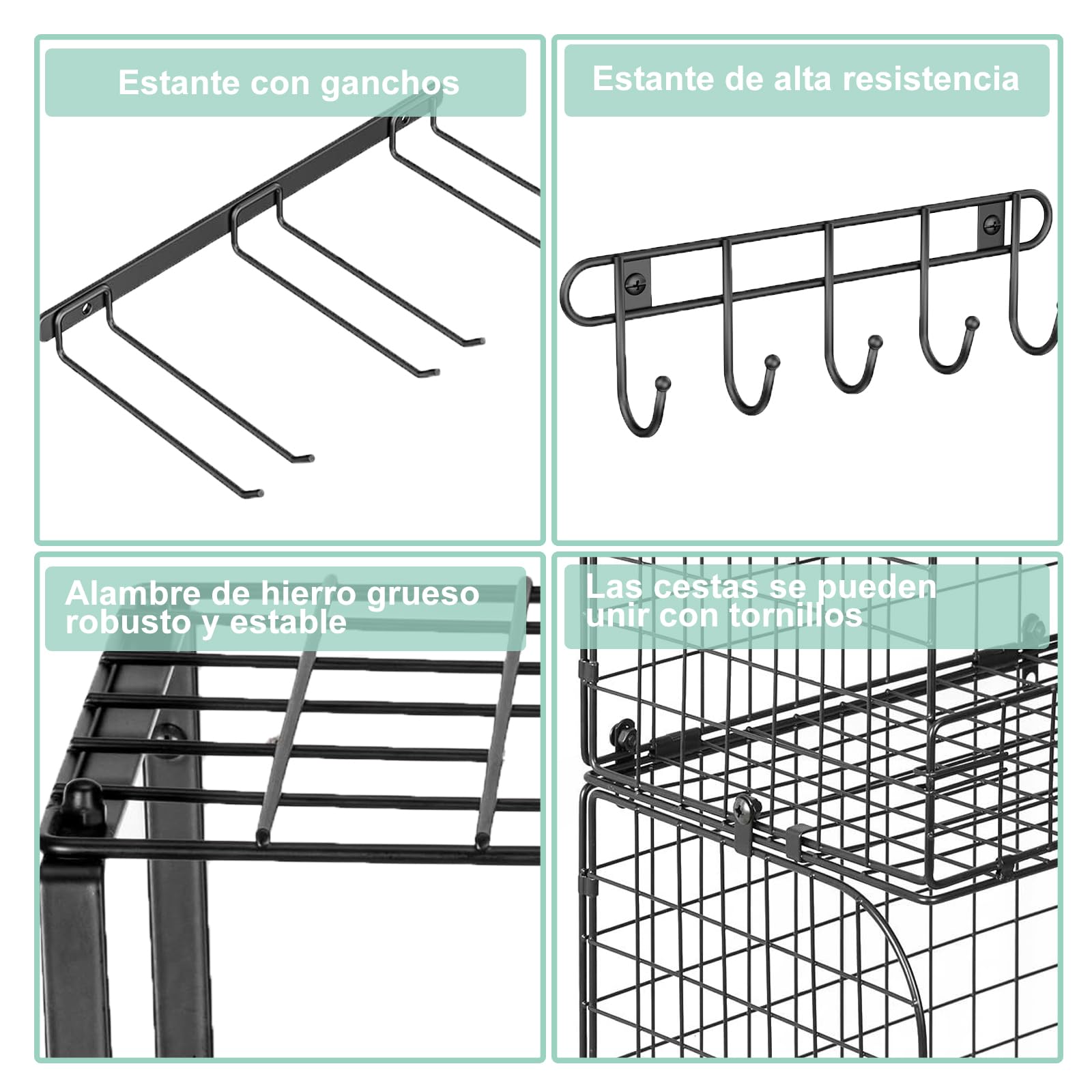 Estante con ganchos

Estante de alta resistencia

Alambre de hierro grueso robusto y estable

Las cestas se pueden unir con tornillos