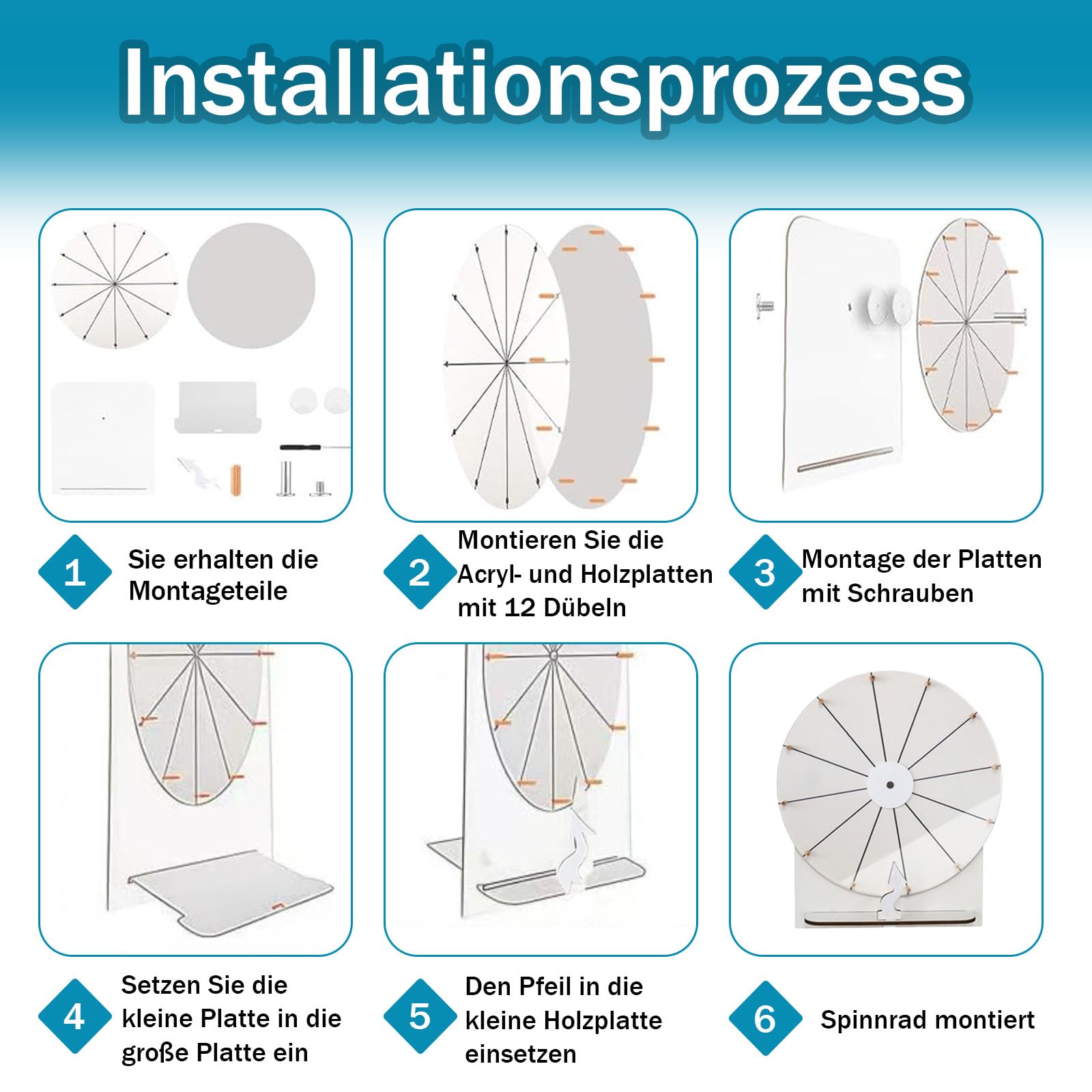 Installationsprozess

1 Sie erhalten die Montageteile

2 Montieren Sie die Acryl- und Holzplatten mit 12 Dübeln

3 Montage der Platten mit Schrauben

4 Setzen Sie die kleine Platte in die große Platte ein

5 Den Pfeil in die kleine Holzplatte einsetzen

6 Spinnrad montiert