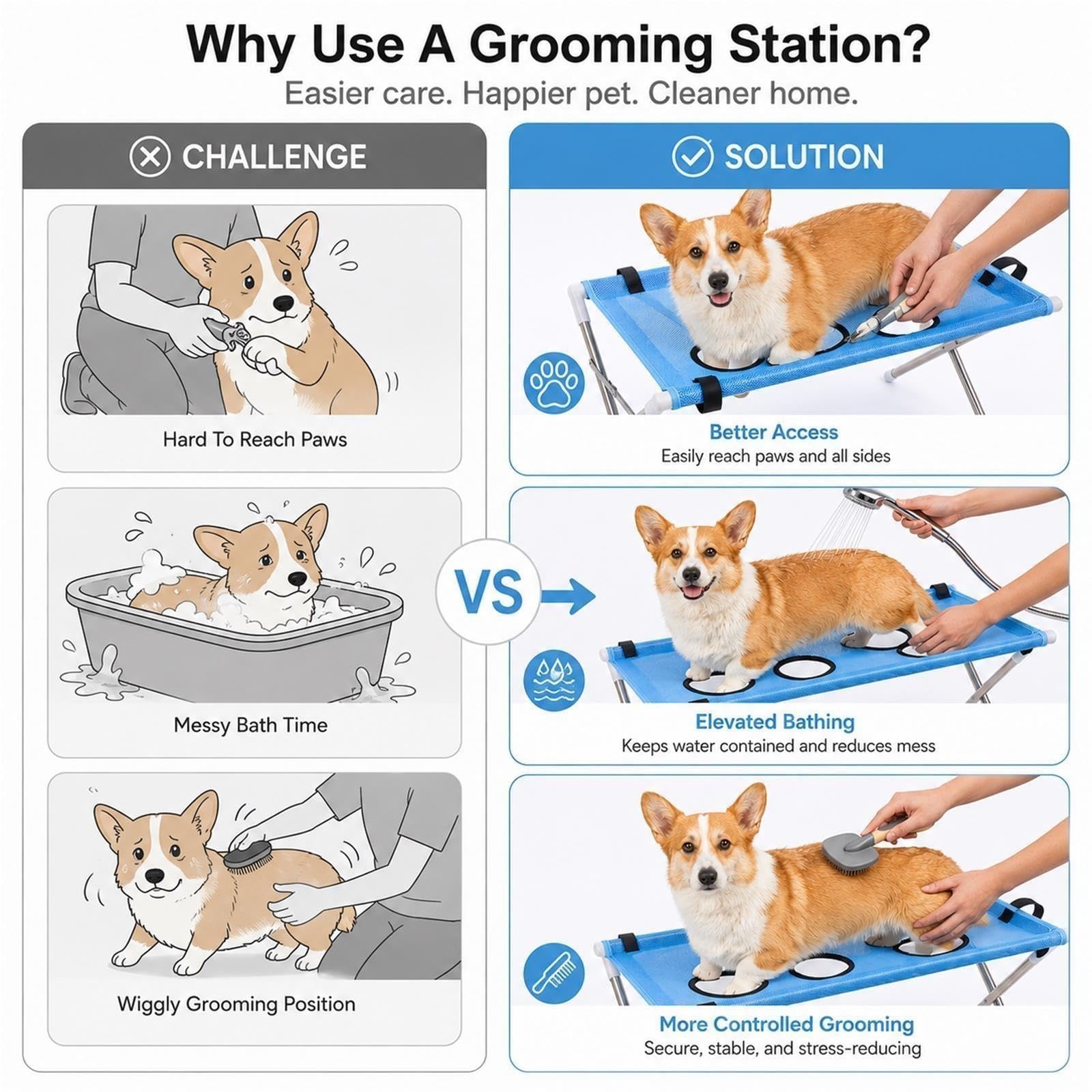 Why Use A Grooming Station?
Easier care. Happier pet. Cleaner home.

CHALLENGE

Hard To Reach Paws

Messy Bath Time

Wiggly Grooming Position

VS

SOLUTION

Better Access
Easily reach paws and all sides

Elevated Bathing
Keeps water contained and reduces mess

More Controlled Grooming
Secure, stable, and stress-reducing