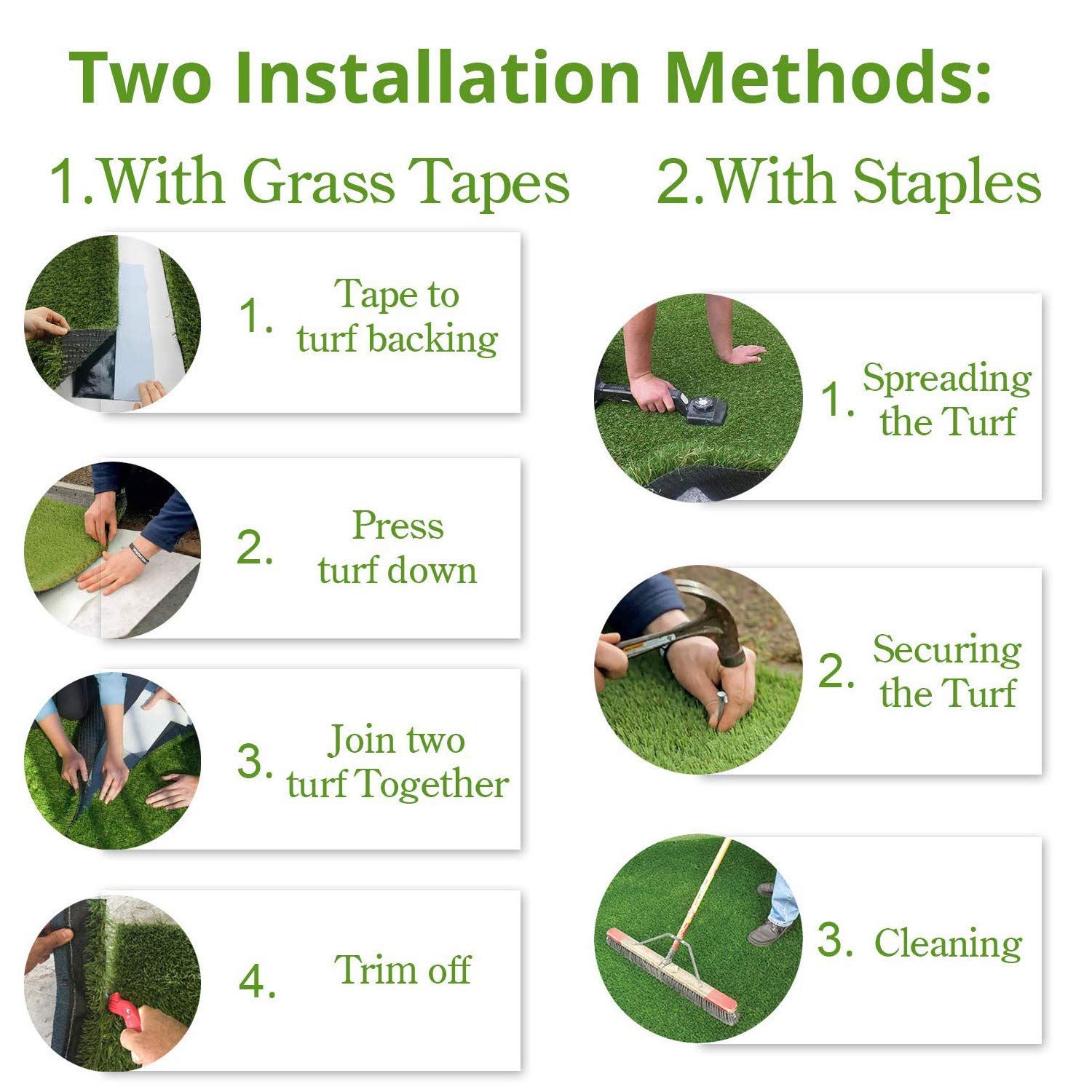 Two Installation Methods:

1.With Grass Tapes

1. Tape to turf backing

2. Press turf down

3. Join two turf Together

4. Trim off

2.With Staples

1. Spreading the Turf

2. Securing the Turf

3. Cleaning