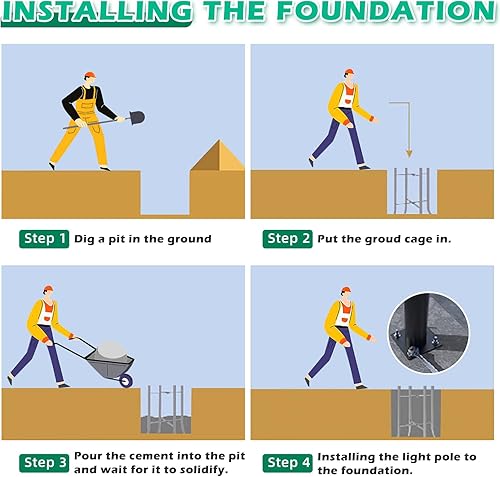 INSTALLING THE FOUNDATION

Step 1 Dig a pit in the ground

Step 2 Put the groud cage in.

Step 3 Pour the cement into the pit and wait for it to solidify.

Step 4 Installing the light pole to the foundation.