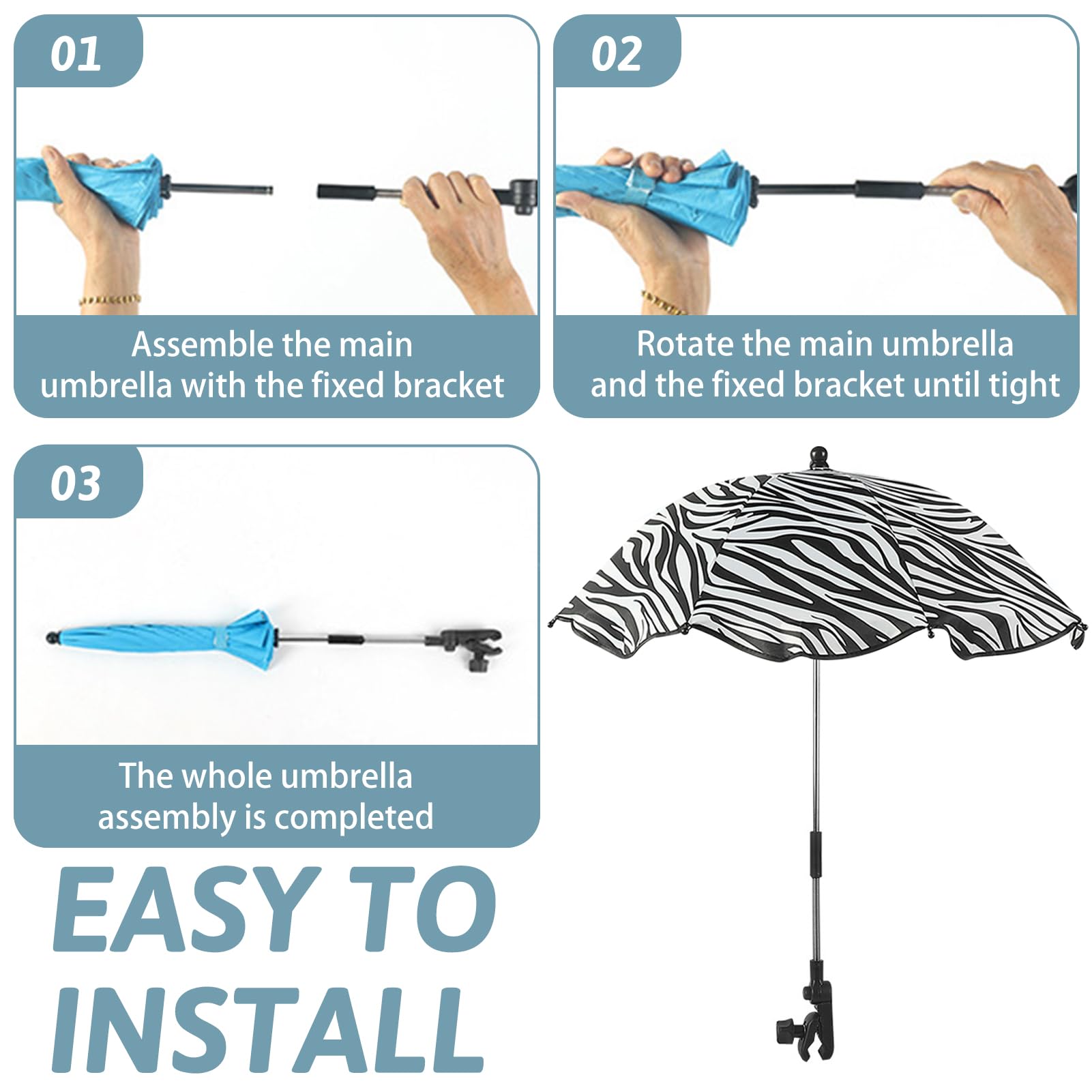 01

Assemble the main umbrella with the fixed bracket

02

Rotate the main umbrella and the fixed bracket until tight

03

The whole umbrella assembly is completed

EASY TO INSTALL