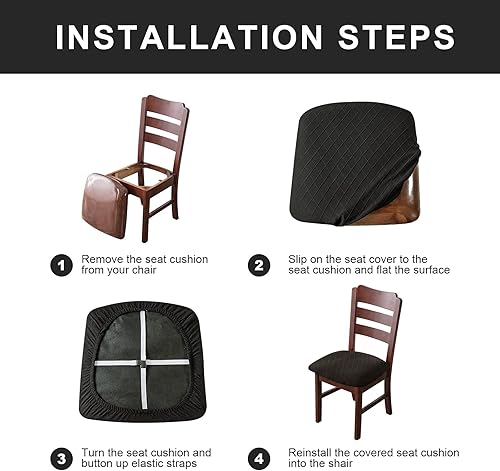 INSTALLATION STEPS

1 Remove the seat cushion from your chair

2 Slip on the seat cover to the seat cushion and flat the surface

3 Turn the seat cushion and button up elastic straps

4 Reinstall the covered seat cushion into the shair