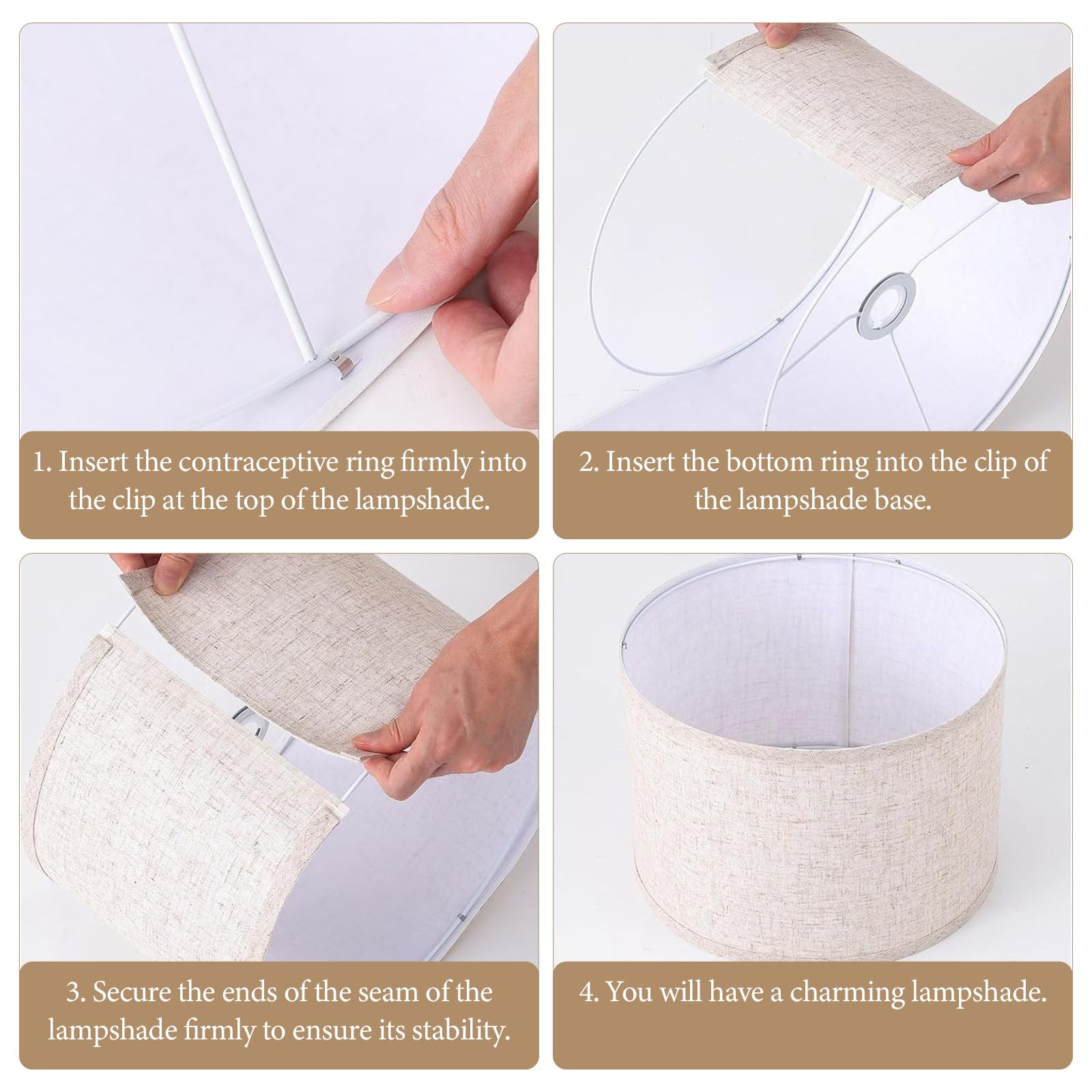 1. Insert the contraceptive ring firmly into the clip at the top of the lampshade.

2. Insert the bottom ring into the clip of the lampshade base.

3. Secure the ends of the seam of the lampshade firmly to ensure its stability.

4. You will have a charming lampshade.