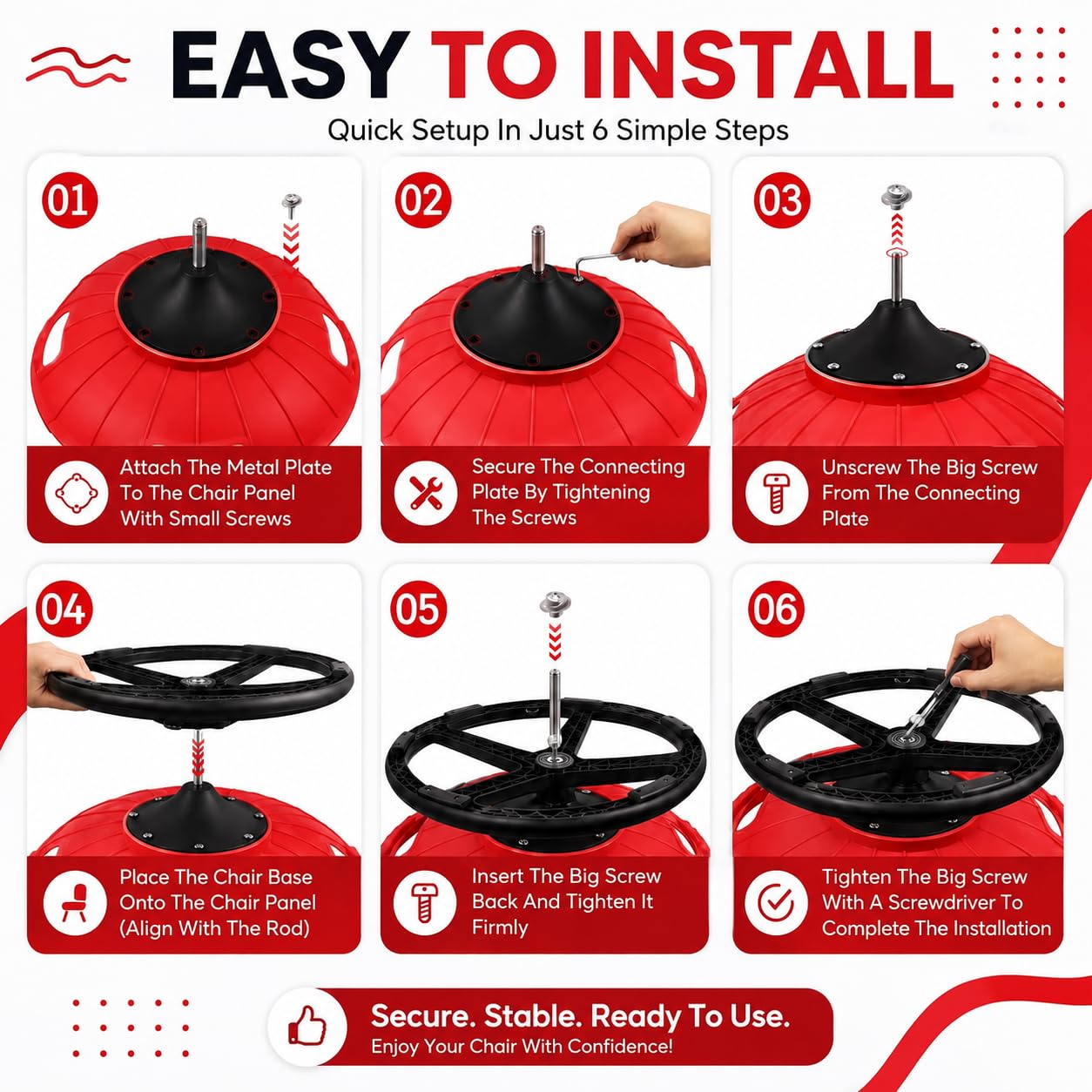 EASY TO INSTALL
Quick Setup In Just 6 Simple Steps

01
Attach The Metal Plate To The Chair Panel With Small Screws

02
Secure The Connecting Plate By Tightening The Screws

03
Unscrew The Big Screw From The Connecting Plate

04
Place The Chair Base Onto The Chair Panel (Align With The Rod)

05
Insert The Big Screw Back And Tighten It Firmly

06
Tighten The Big Screw With A Screwdriver To Complete The Installation

Secure. Stable. Ready To Use.
Enjoy Your Chair With Confidence!