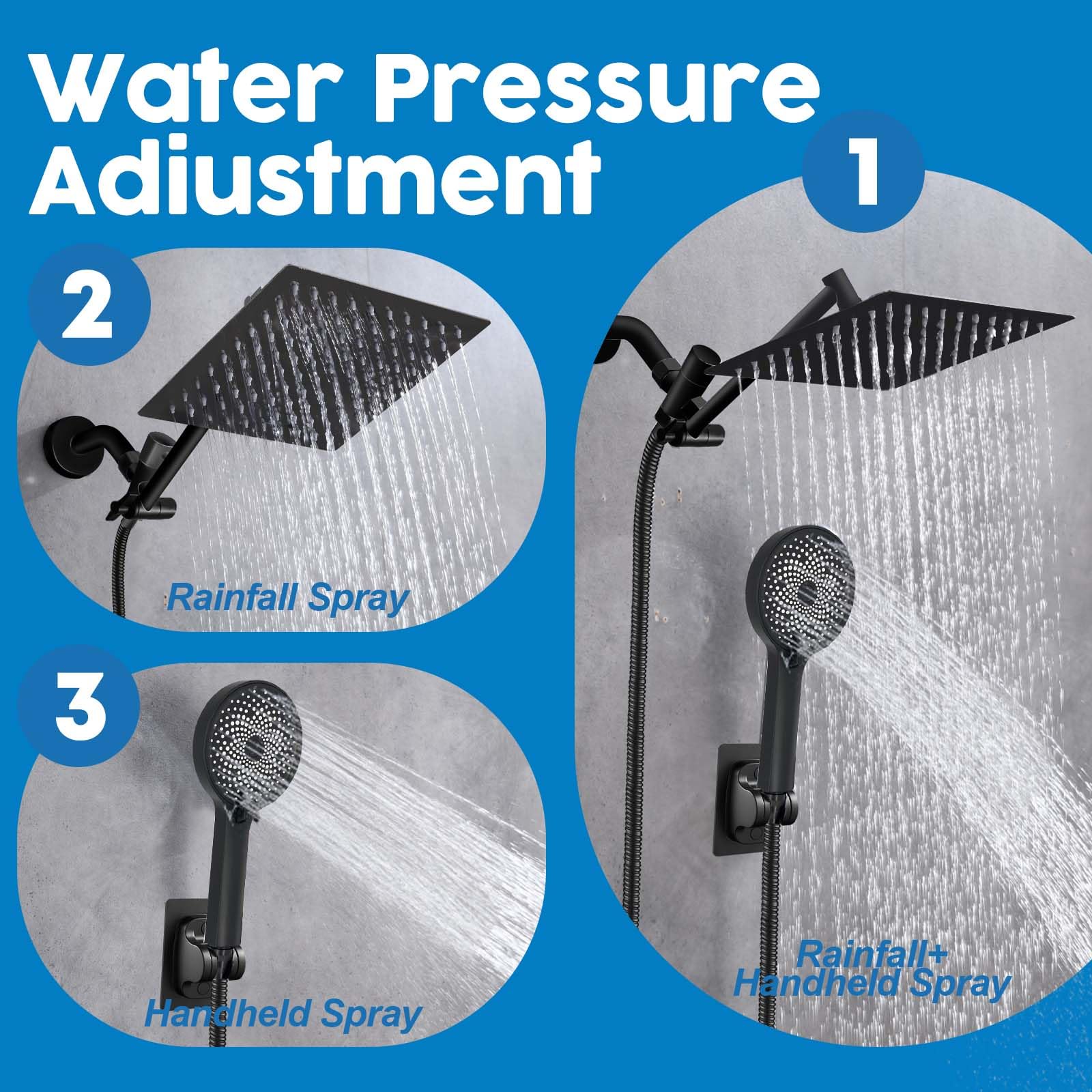 Water Pressure Adiustment

1

2

Rainfall Spray

3

Handheld Spray

Rainfall+ Handheld Spray