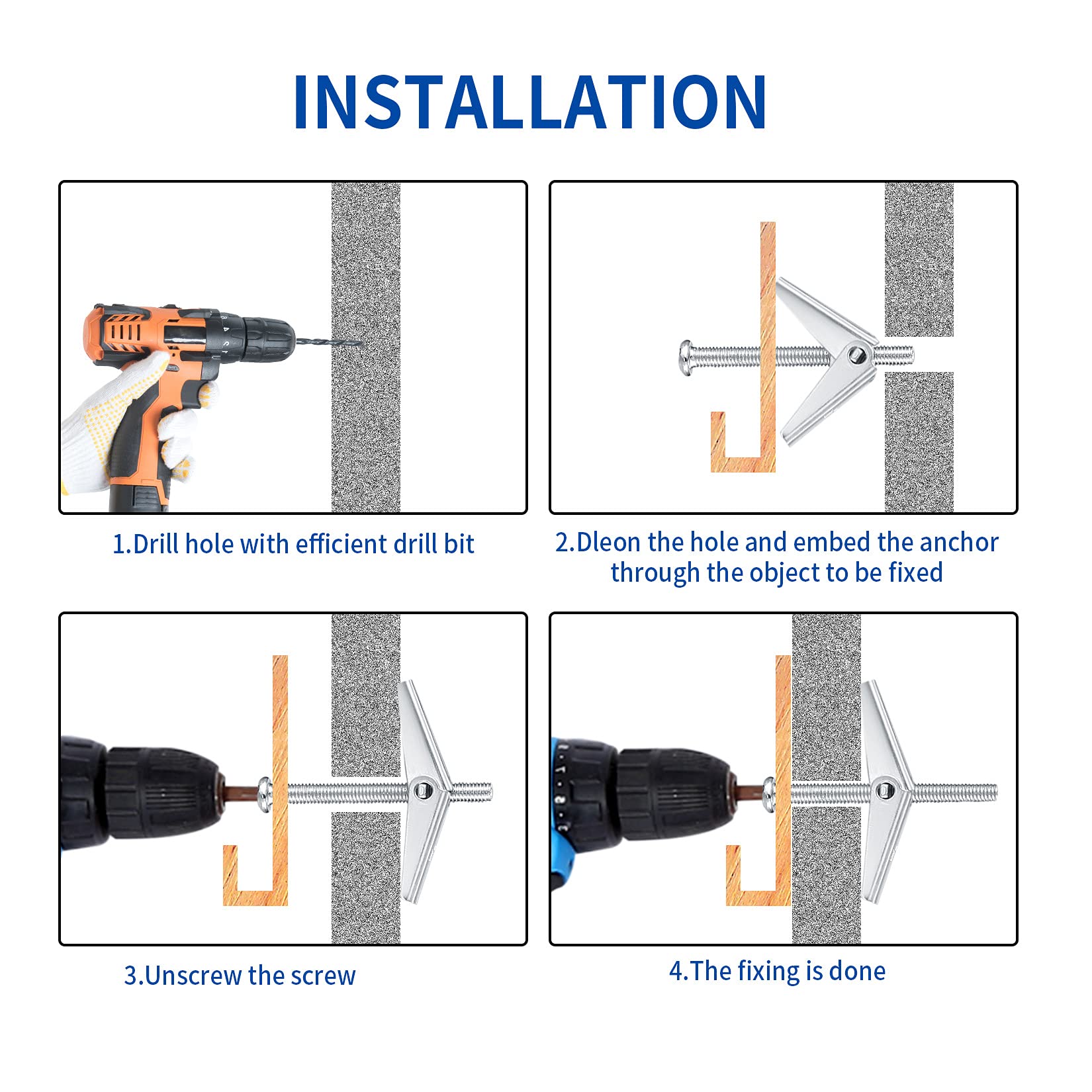 INSTALLATION

1.Drill hole with efficient drill bit

2.Dleon the hole and embed the anchor through the object to be fixed

3.Unscrew the screw

4.The fixing is done