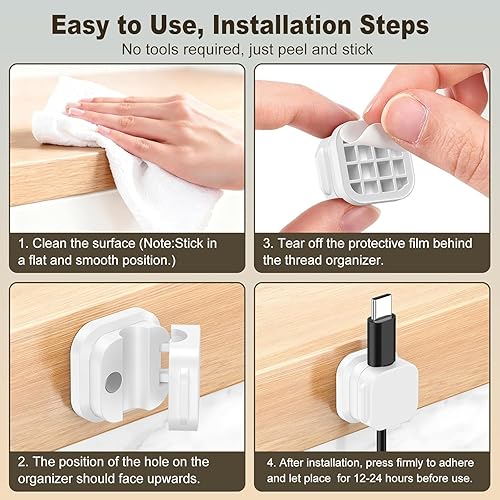 Easy to Use, Installation Steps

No tools required, just peel and stick

1. Clean the surface (Note:Stick in a flat and smooth position.)

3. Tear off the protective film behind the thread organizer.

2. The position of the hole on the organizer should face upwards.

4. After installation, press firmly to adhere and let place for 12-24 hours before use.