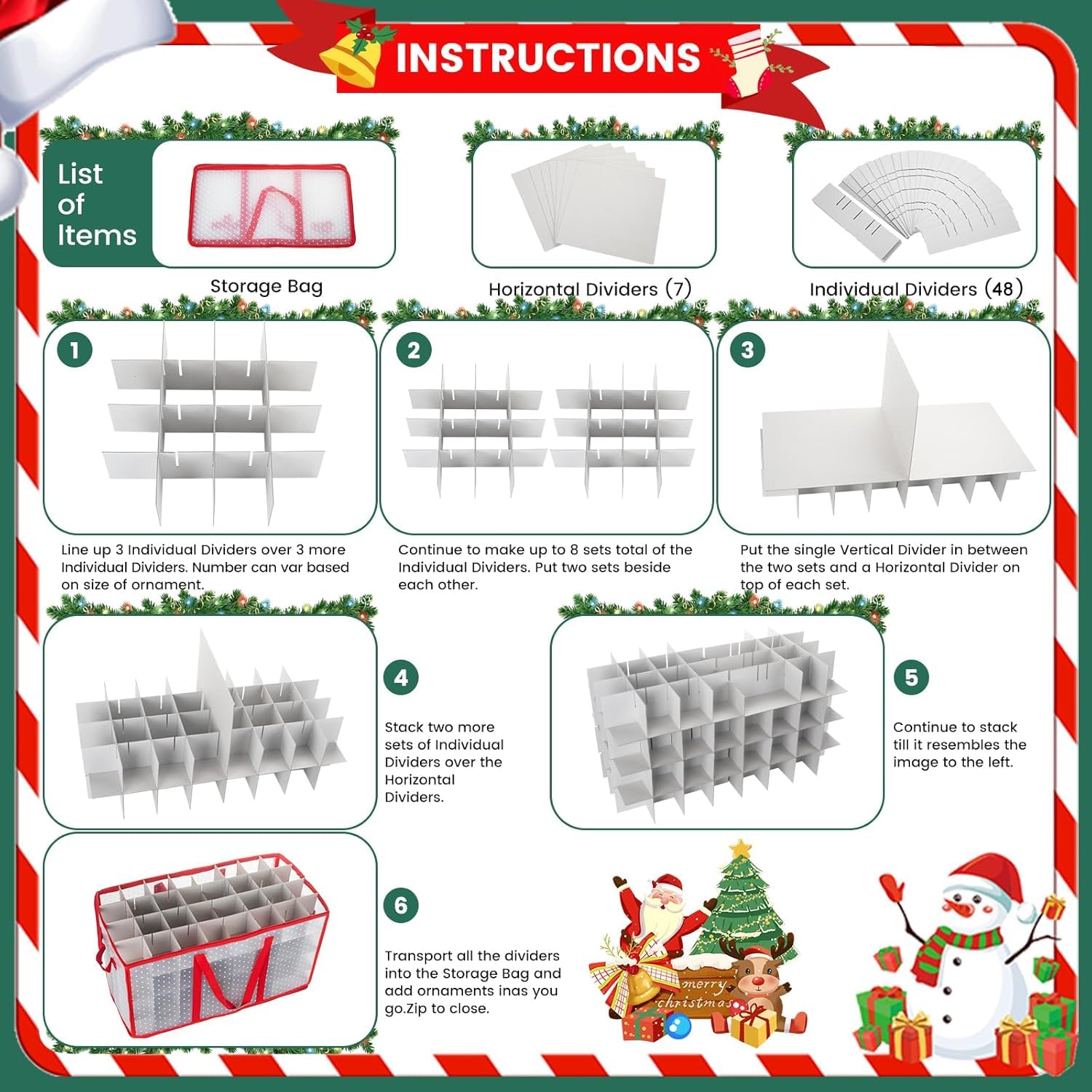 INSTRUCTIONS

List of Items

Storage Bag

Horizontal Dividers (7)

Individual Dividers (48)

1

Line up 3 Individual Dividers over 3 more Individual Dividers. Number can var based on size of ornament.

2

Continue to make up to 8 sets total of the Individual Dividers. Put two sets beside each other.

3

Put the single Vertical Divider in between the two sets and a Horizontal Divider on top of each set.

4

Stack two more sets of Individual Dividers over the Horizontal Dividers.

5

Continue to stack till it resembles the image to the left.

6

Transport all the dividers into the Storage Bag and add ornaments inas you go.Zip to close.

merry christmas