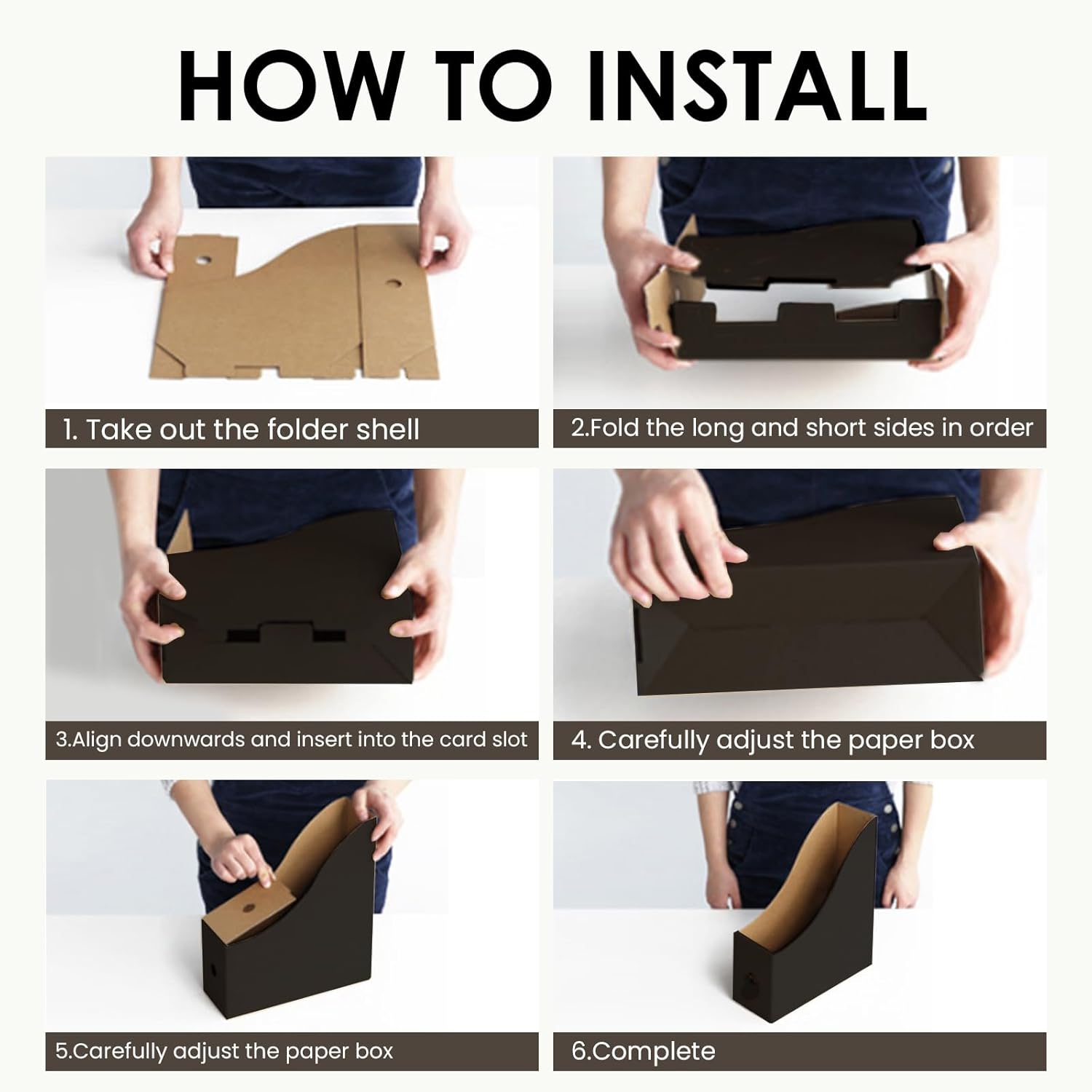 HOW TO INSTALL

1. Take out the folder shell

2.Fold the long and short sides in order

3.Align downwards and insert into the card slot

4. Carefully adjust the paper box

5.Carefully adjust the paper box

6.Complete