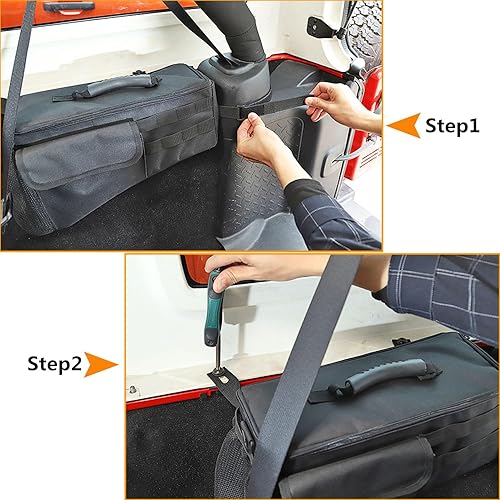 Step1

Step2