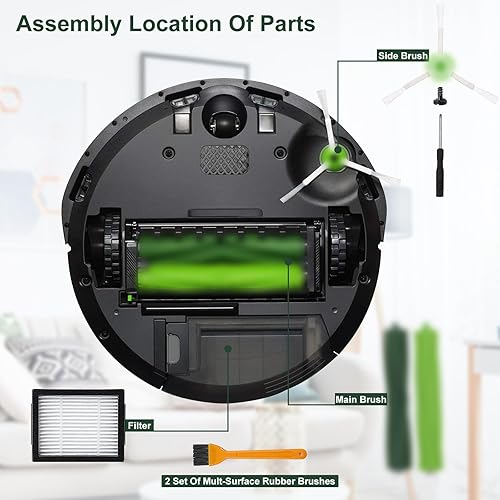 Assembly Location Of Parts

Side Brush

Main Brush

Filter

2 Set Of Mult-Surface Rubber Brushes