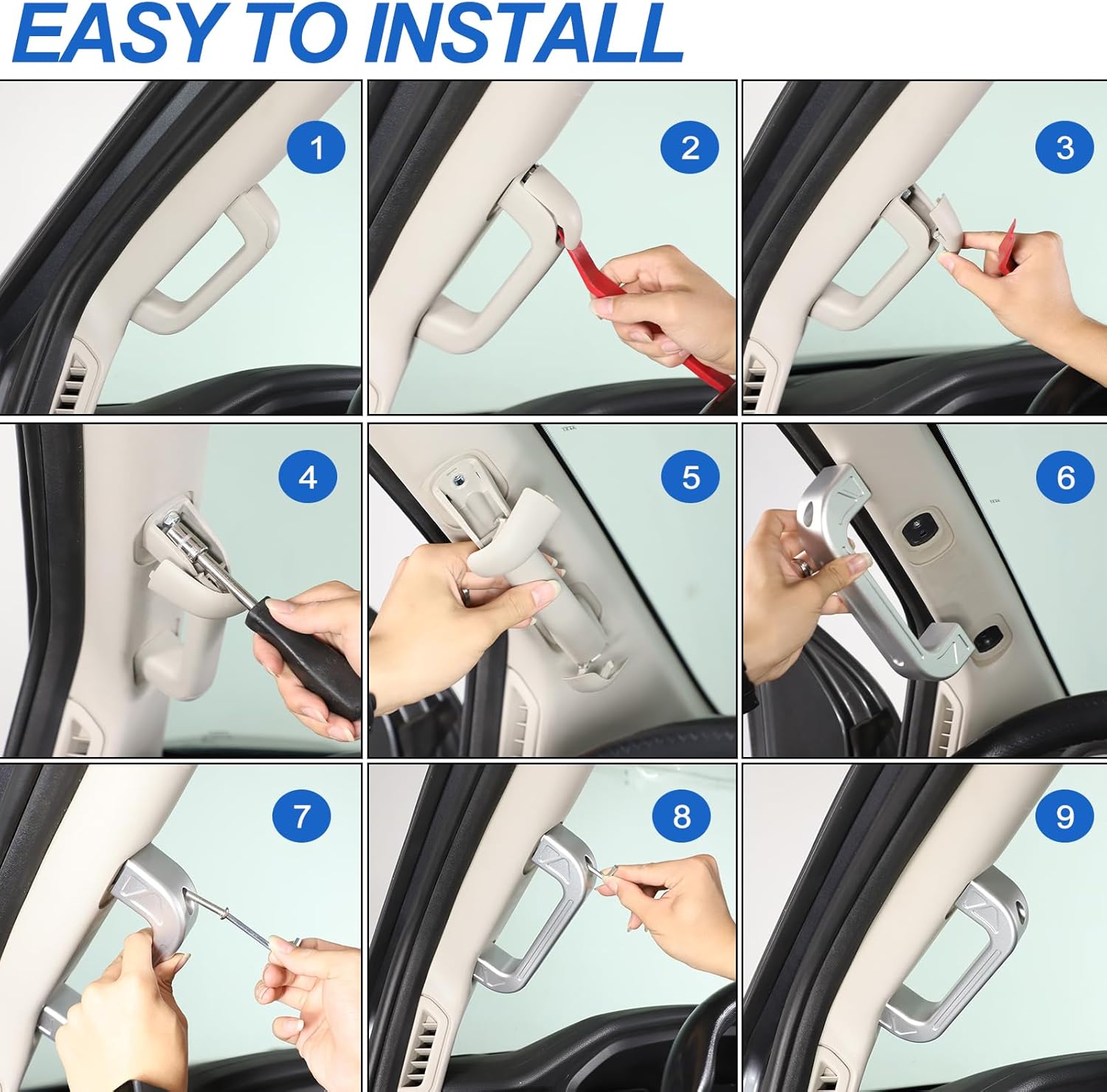 EASY TO INSTALL

1

2

3

4

5

6

7

8

9