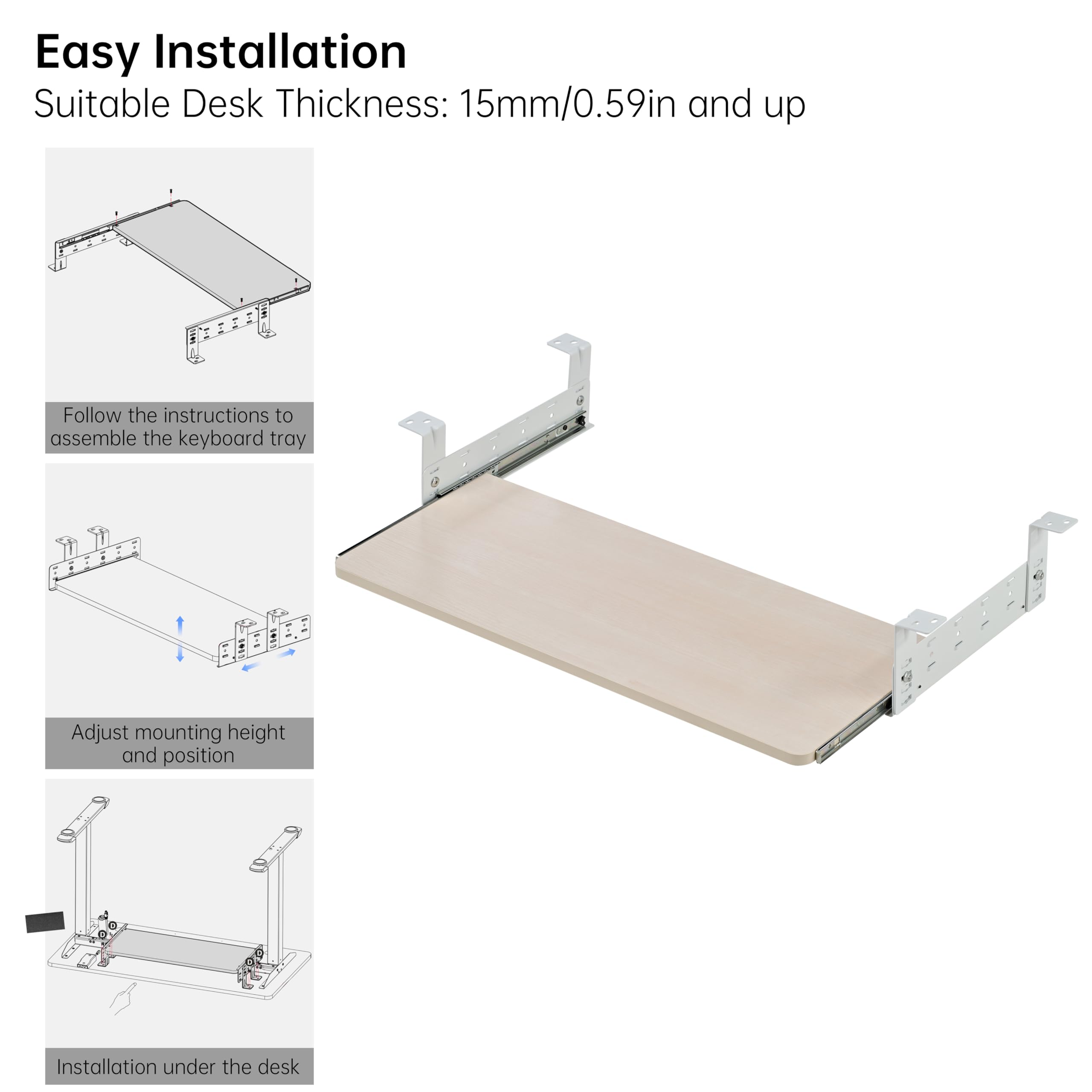 Easy Installation
Suitable Desk Thickness: 15mm/0.59in and up

Follow the instructions to assemble the keyboard tray

Adjust mounting height and position

D
D
D
D

Installation under the desk