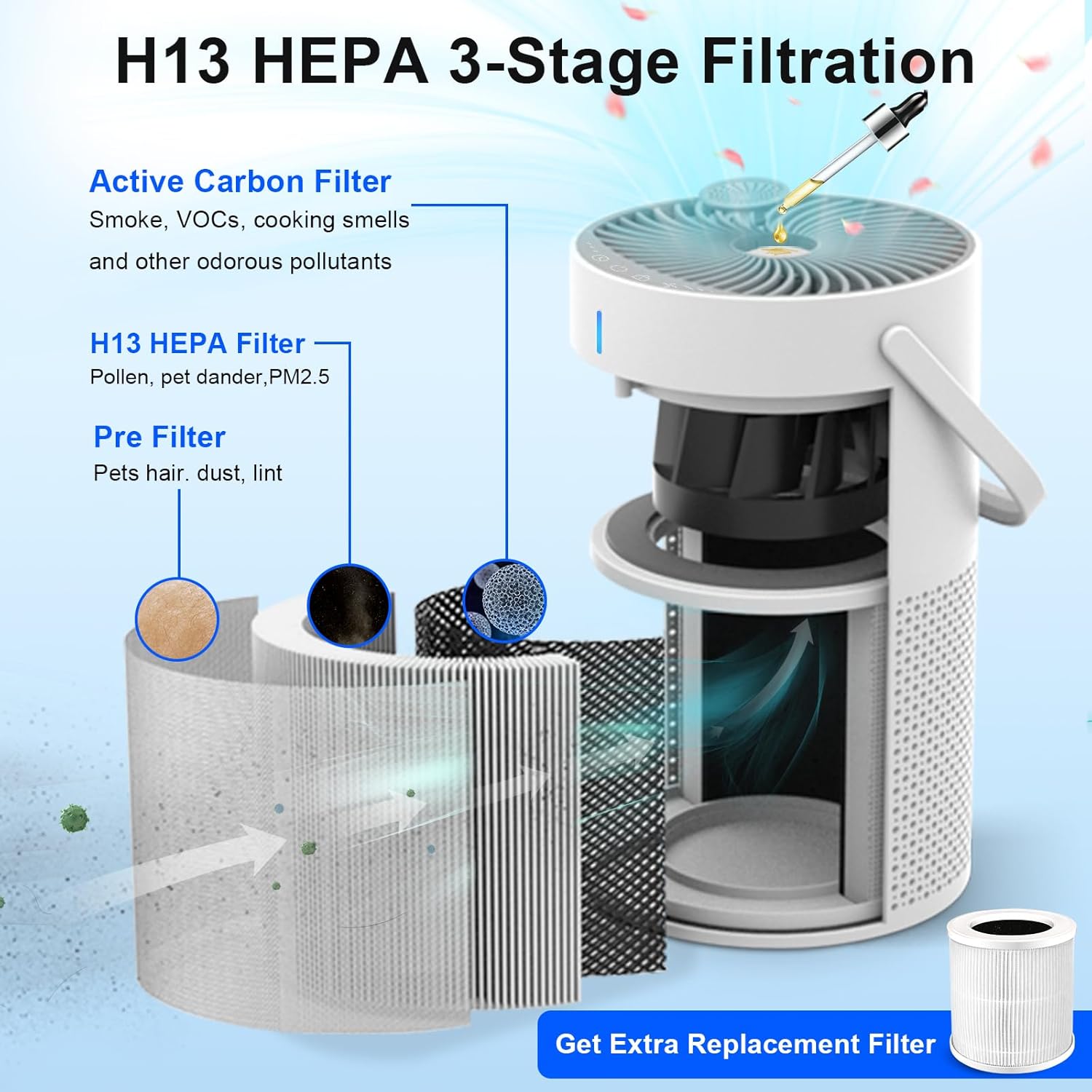 H13 HEPA 3-Stage Filtration

Active Carbon Filter
Smoke, VOCs, cooking smells and other odorous pollutants

H13 HEPA Filter
Pollen, pet dander,PM2.5

Pre Filter
Pets hair. dust, lint

Get Extra Replacement Filter