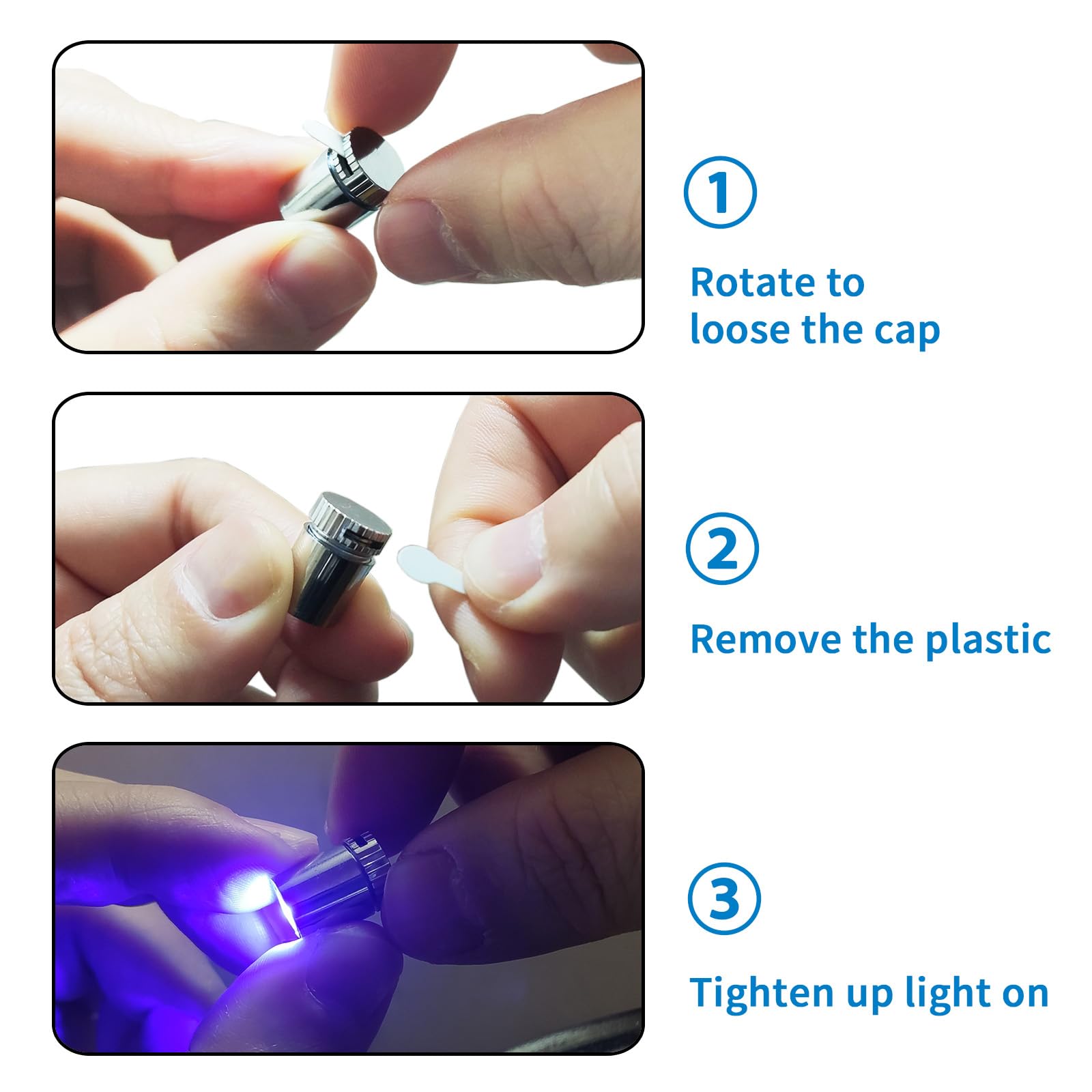 ①

Rotate to loose the cap

②

Remove the plastic

③

Tighten up light on