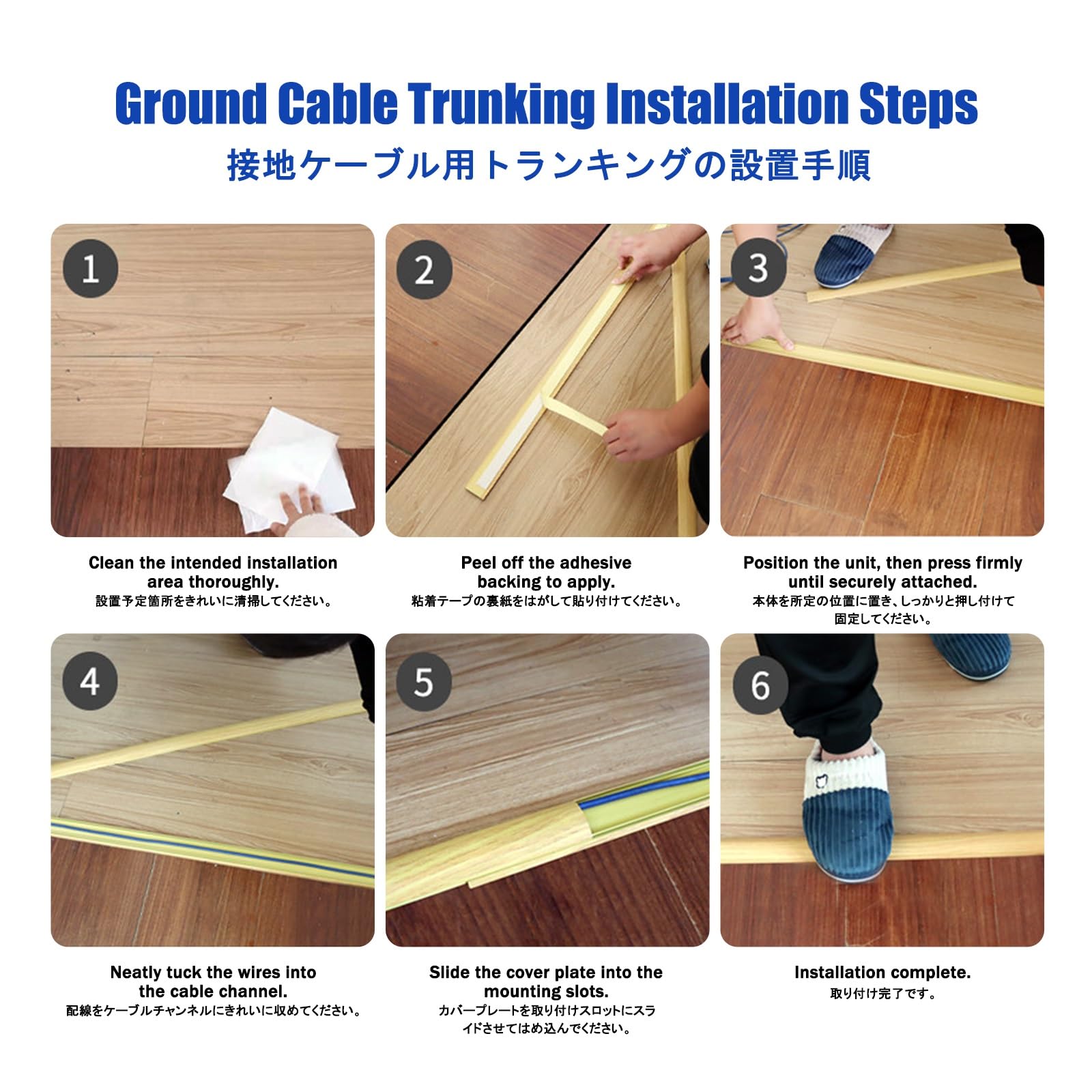 Ground Cable Trunking Installation Steps
接地ケーブル用トランキングの設置手順

1

Clean the intended installation area thoroughly.
設置予定箇所をきれいに清掃してください。

2

Peel off the adhesive backing to apply.
粘着テープの裏紙をはがして貼り付けてください。

3

Position the unit, then press firmly until securely attached.
本体を所定の位置に置き、しっかりと押し付けて固定してください。

4

Neatly tuck the wires into the cable channel.
配線をケーブルチャンネルにきれいに収めてください。

5

Slide the cover plate into the mounting slots.
カバープレートを取り付けスロットにスライドさせてはめ込んでください。

6

Installation complete.
取り付け完了です。