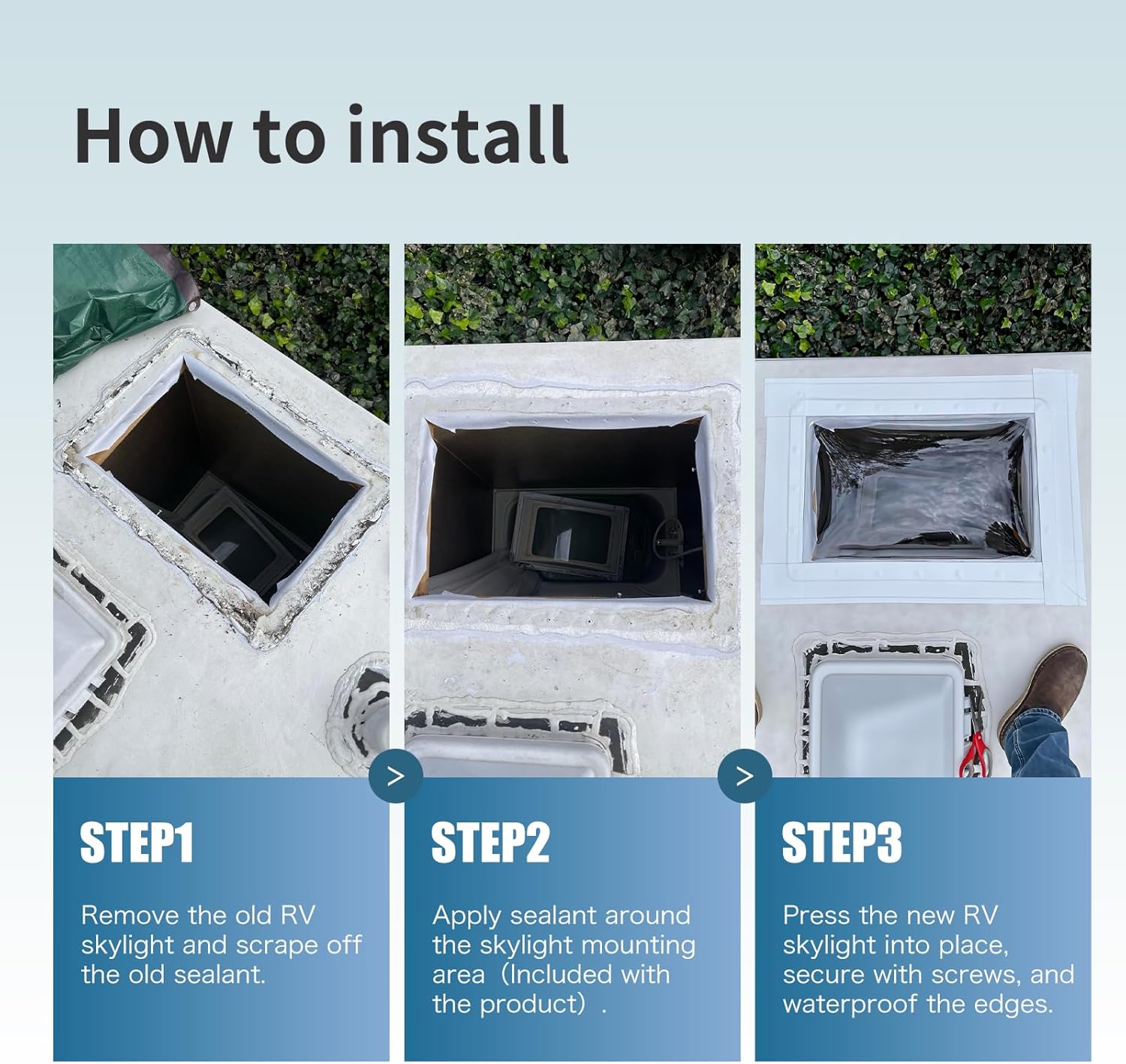 How to install

>

>

STEP1

Remove the old RV skylight and scrape off the old sealant.

STEP2

Apply sealant around the skylight mounting area（Included with the product）.

STEP3

Press the new RV skylight into place, secure with screws, and waterproof the edges.