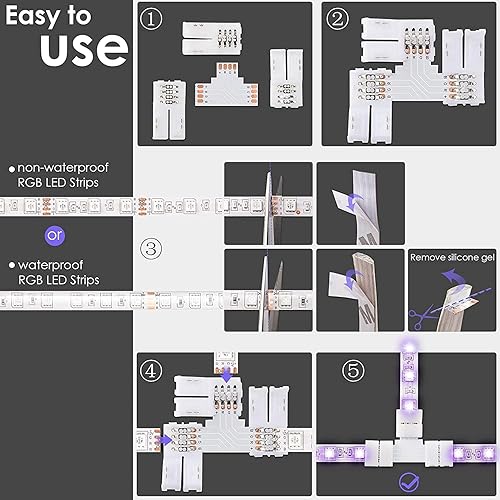 Easy to use

①

②

• non-waterproof RGB LED Strips

or

• waterproof RGB LED Strips

③

Remove silicone gel

④

⑤