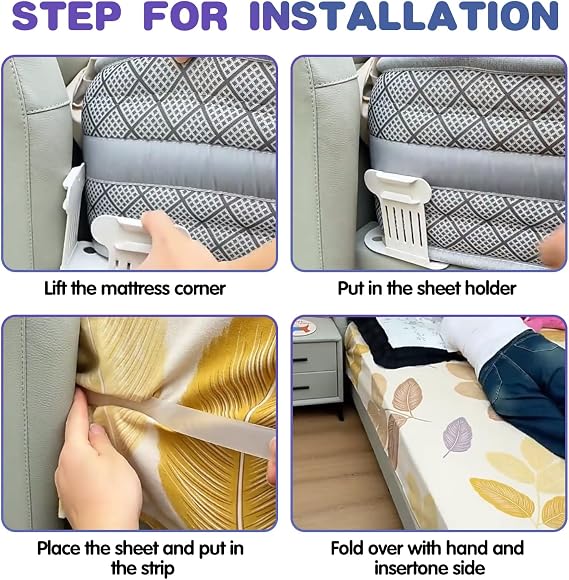 STEP FOR INSTALLATION

Lift the mattress corner

Put in the sheet holder

Place the sheet and put in the strip

Fold over with hand and insertone side