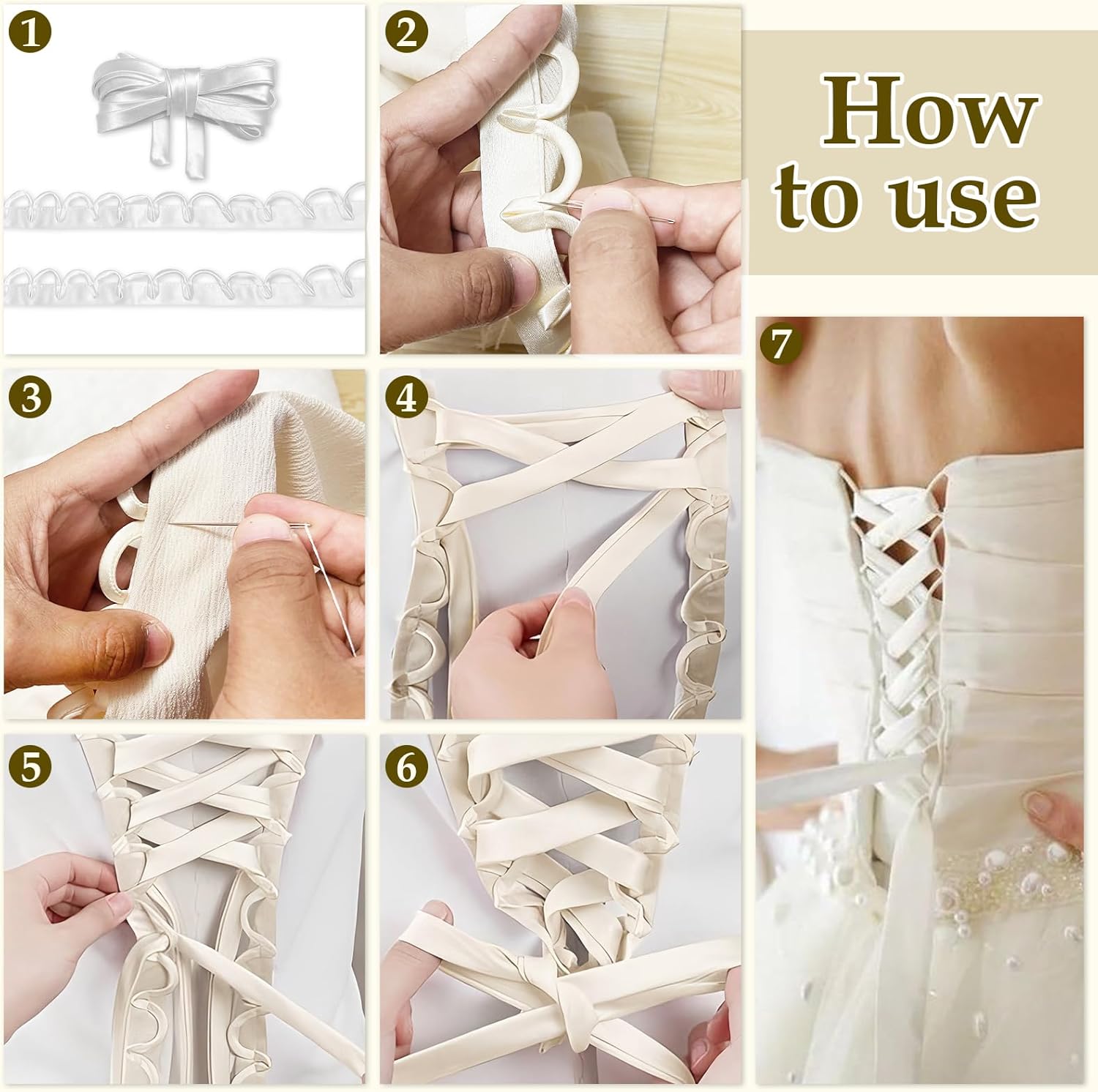 1

2

How to use

3

4

7

5

6