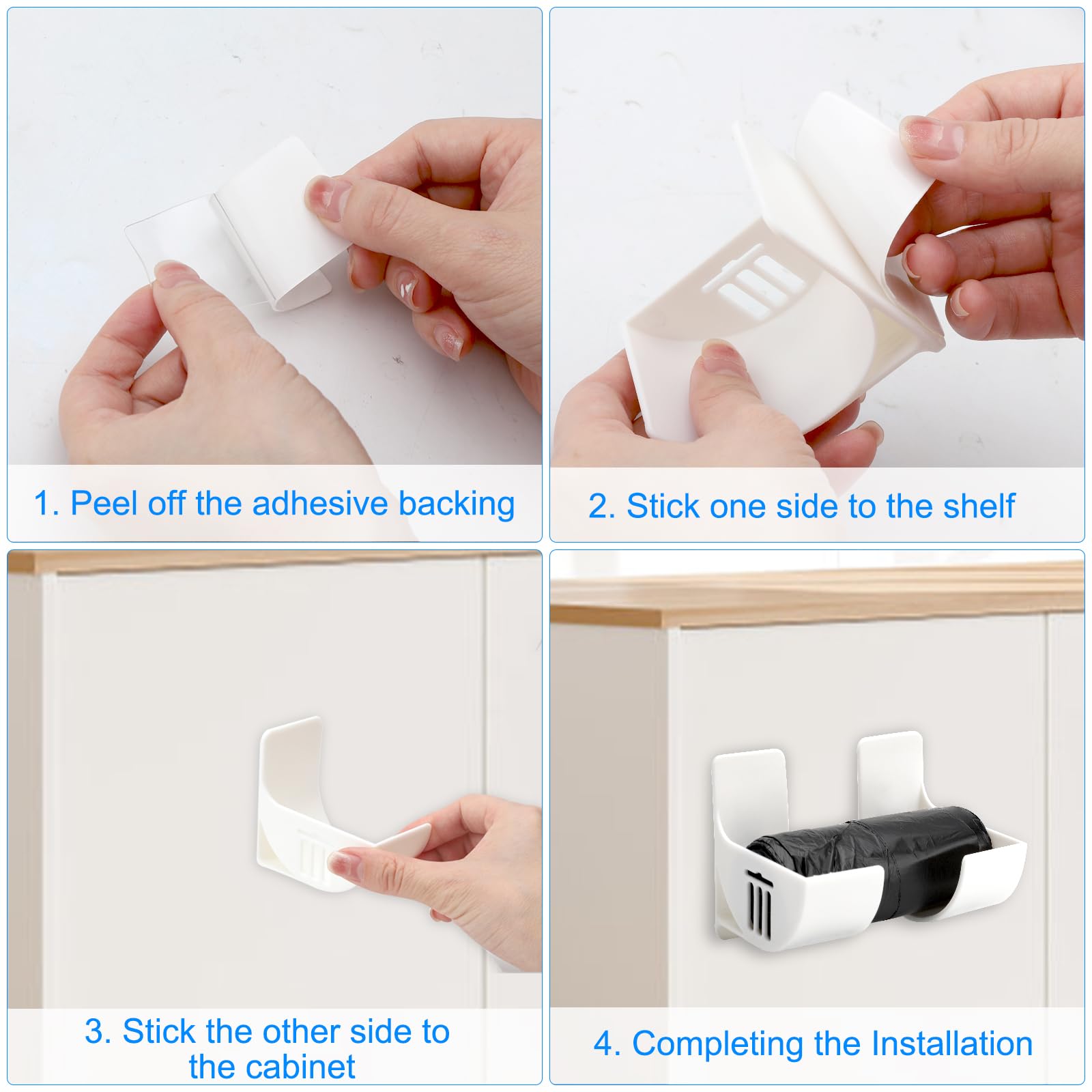 1. Peel off the adhesive backing

2. Stick one side to the shelf

3. Stick the other side to the cabinet

4. Completing the Installation