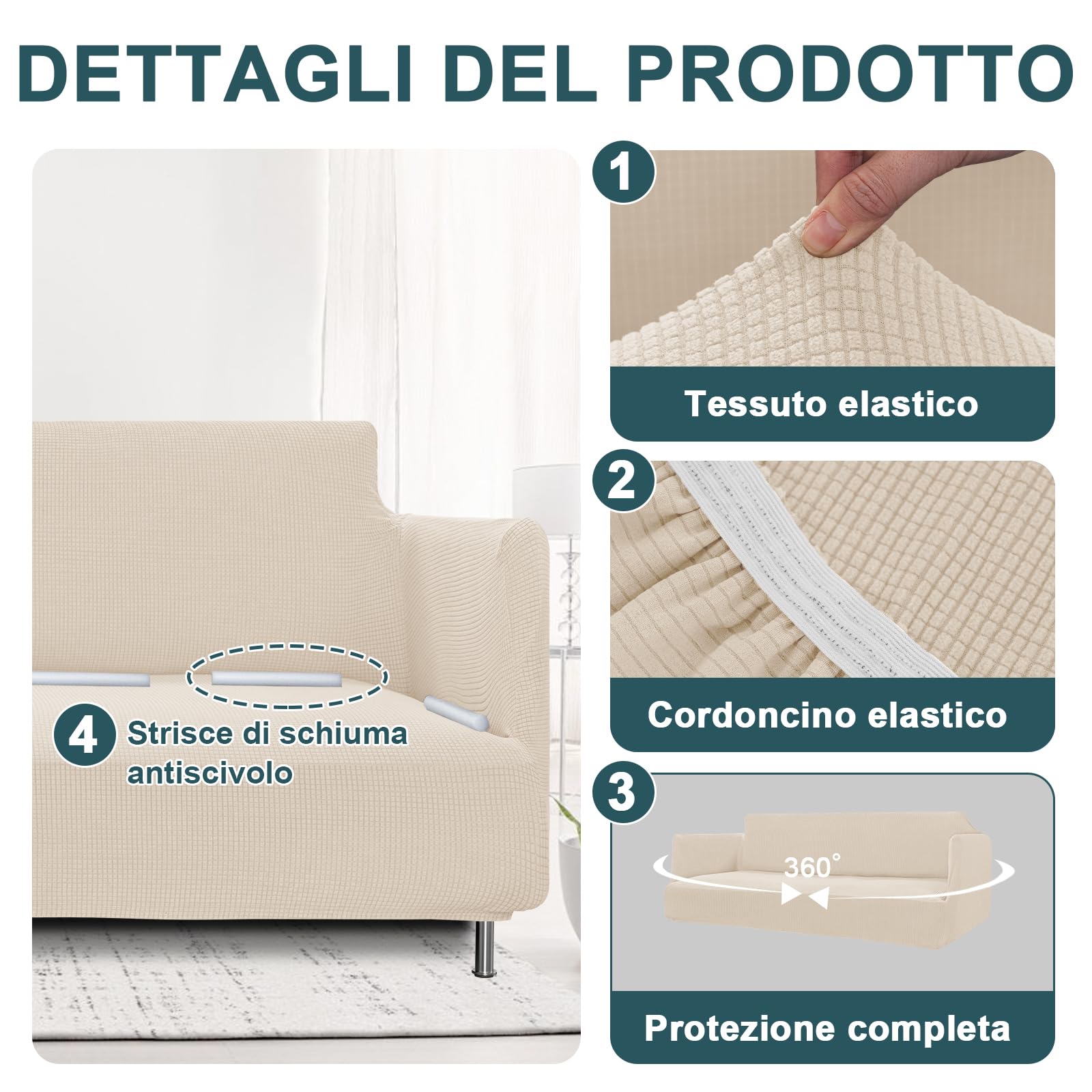 DETTAGLI DEL PRODOTTO

4 Strisce di schiuma antiscivolo

1

Tessuto elastico

2

Cordoncino elastico

3

360°

Protezione completa