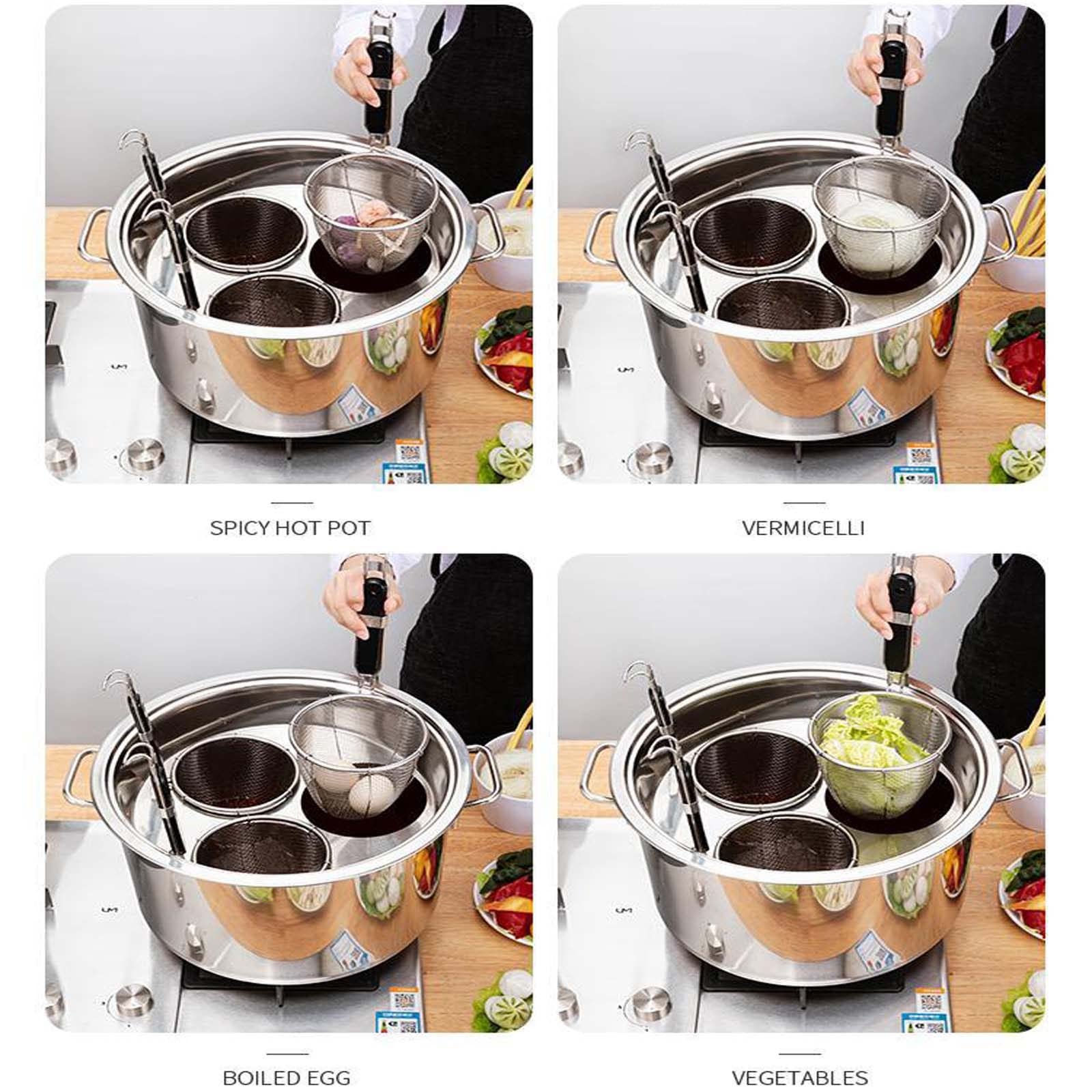 SPICY HOT POT

VERMICELLI

BOILED EGG

VEGETABLES