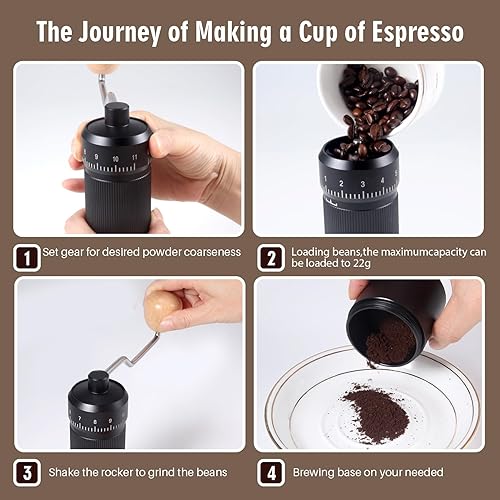 The Journey of Making a Cup of Espresso

8 9 10 11

1 2 3 4 5

1 Set gear for desired powder coarseness

2 Loading beans,the maximumcapacity can be loaded to 22g

6 7 8 9

3 Shake the rocker to grind the beans

4 Brewing base on your needed