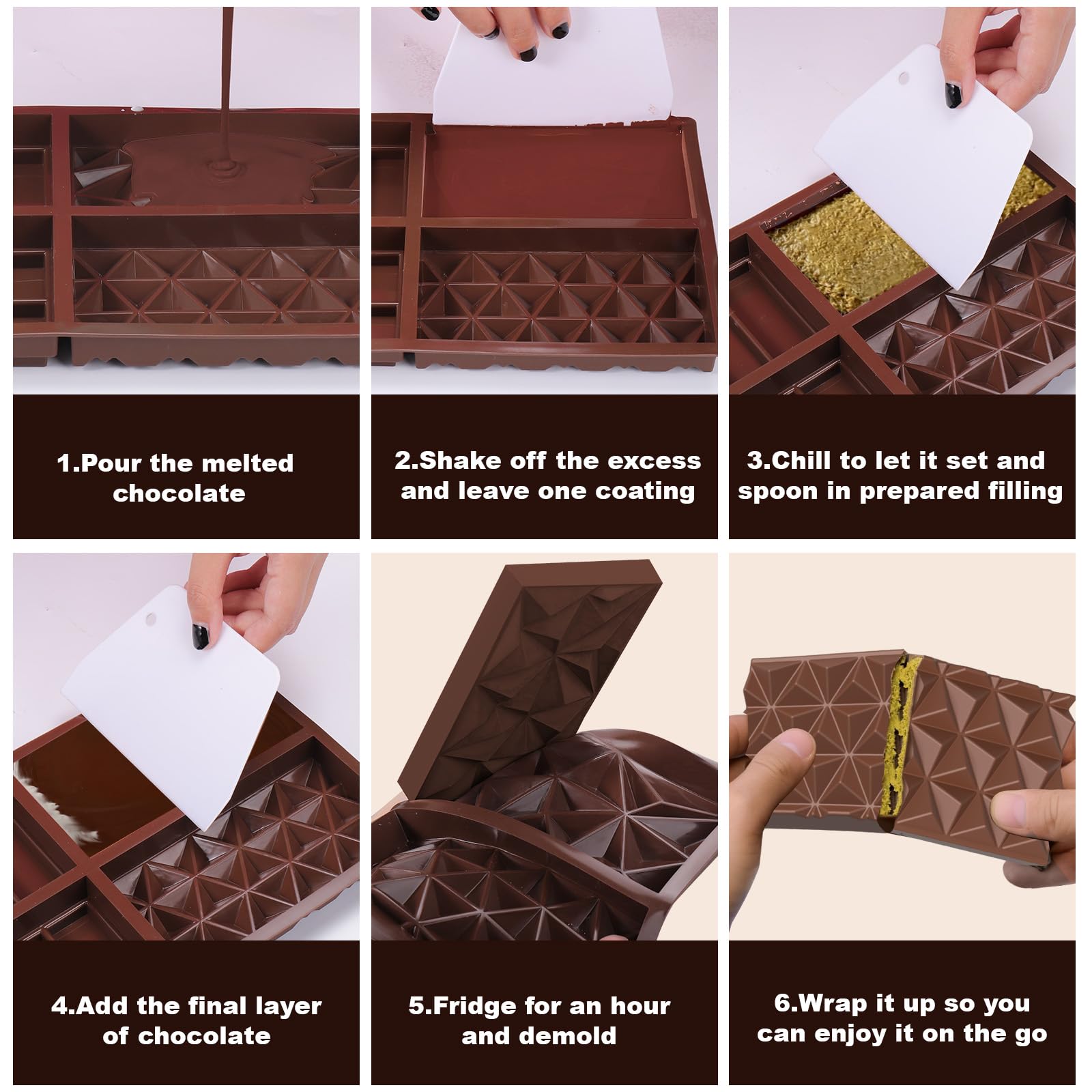 1.Pour the melted chocolate

2.Shake off the excess and leave one coating

3.Chill to let it set and spoon in prepared filling

4.Add the final layer of chocolate

5.Fridge for an hour and demold

6.Wrap it up so you can enjoy it on the go