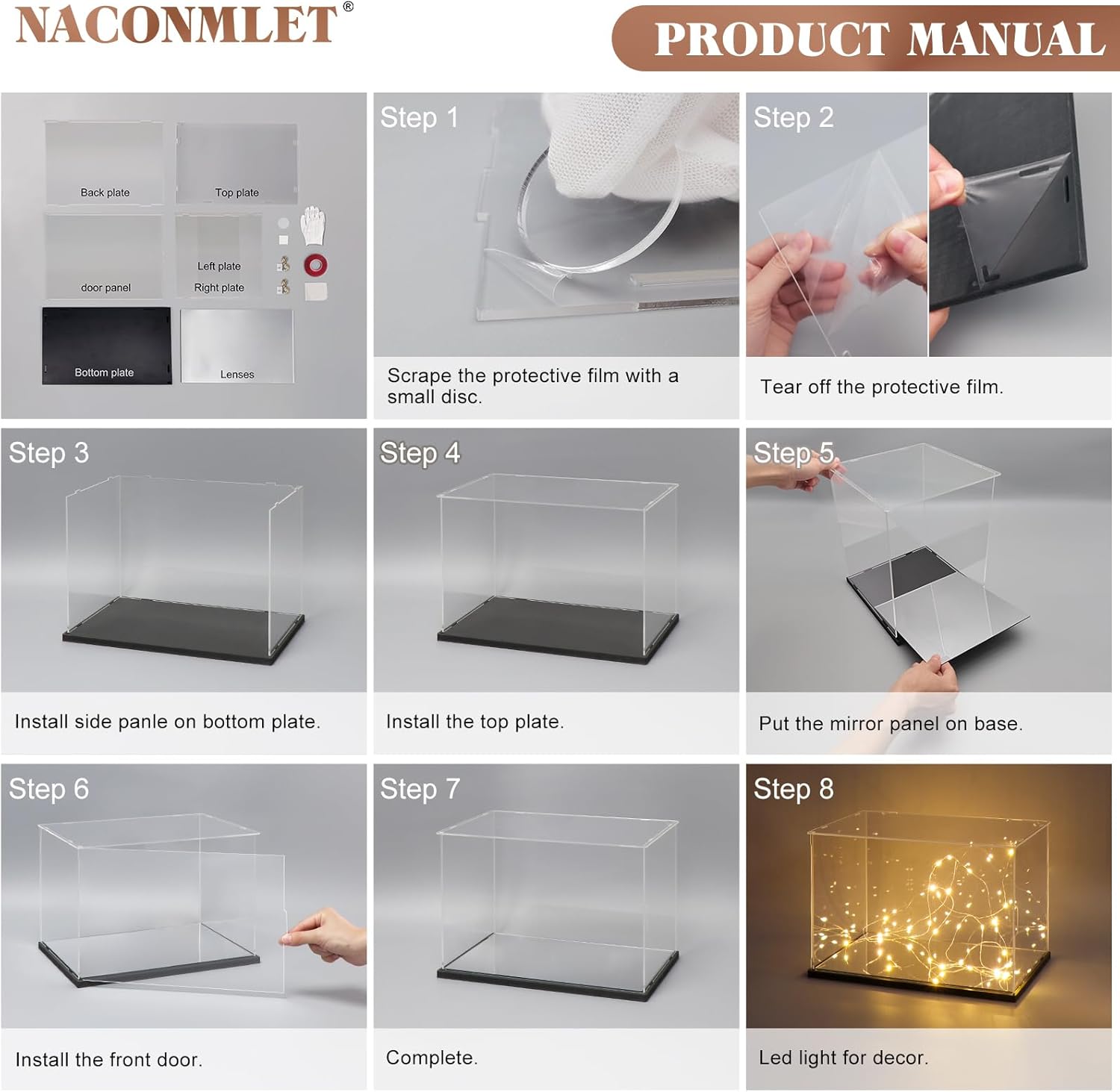 NACONMLET®

PRODUCT MANUAL

Back plate
Top plate
door panel
Left plate
Right plate
Bottom plate
Lenses

Step 1
Scrape the protective film with a small disc.

Step 2
Tear off the protective film.

Step 3
Install side panle on bottom plate.

Step 4
Install the top plate.

Step 5
Put the mirror panel on base.

Step 6
Install the front door.

Step 7
Complete.

Step 8
Led light for decor.