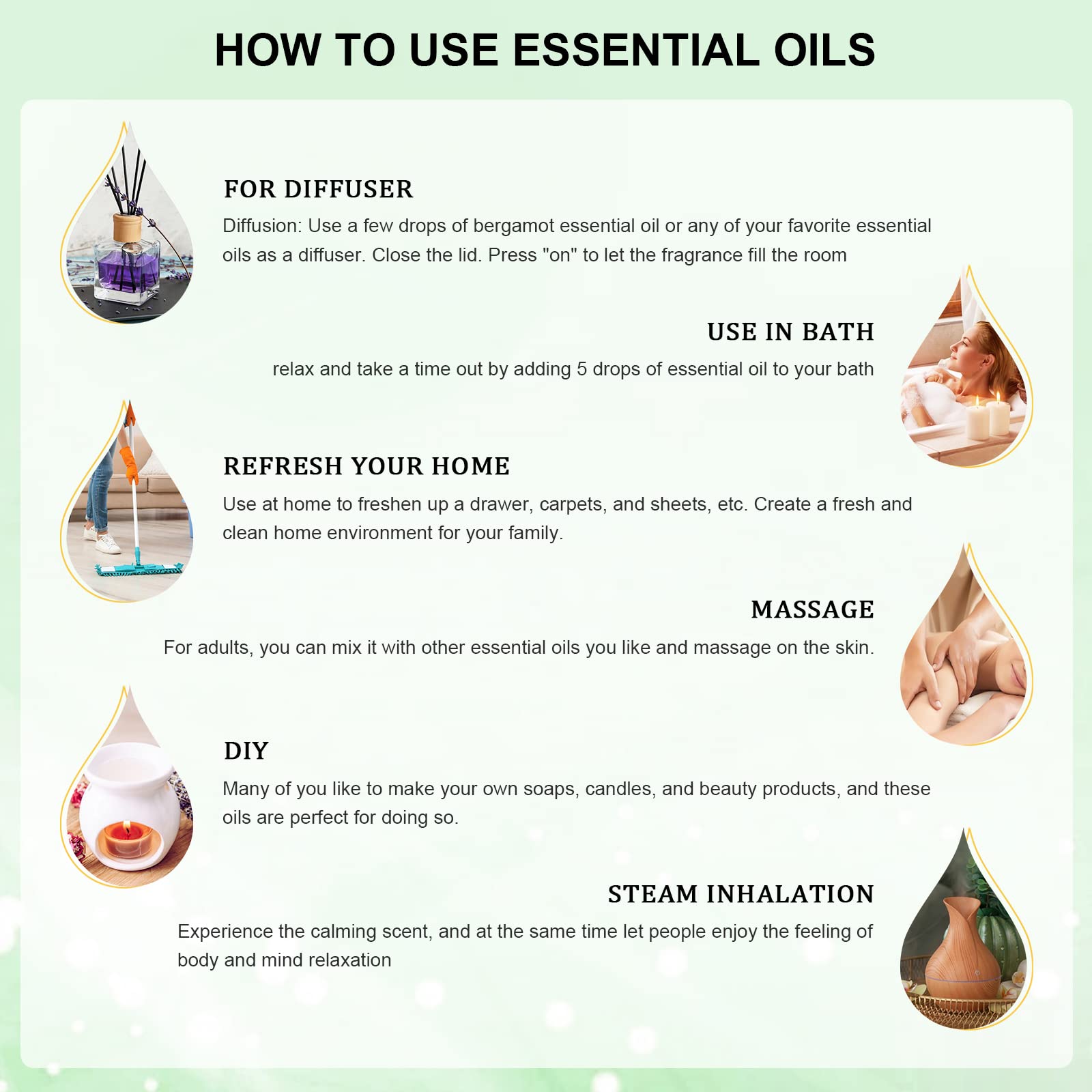 HOW TO USE ESSENTIAL OILS

FOR DIFFUSER

Diffusion: Use a few drops of bergamot essential oil or any of your favorite essential oils as a diffuser. Close the lid. Press "on" to let the fragrance fill the room

USE IN BATH

relax and take a time out by adding 5 drops of essential oil to your bath

REFRESH YOUR HOME

Use at home to freshen up a drawer, carpets, and sheets, etc. Create a fresh and clean home environment for your family.

MASSAGE

For adults, you can mix it with other essential oils you like and massage on the skin.

DIY

Many of you like to make your own soaps, candles, and beauty products, and these oils are perfect for doing so.

STEAM INHALATION

Experience the calming scent, and at the same time let people enjoy the feeling of body and mind relaxation