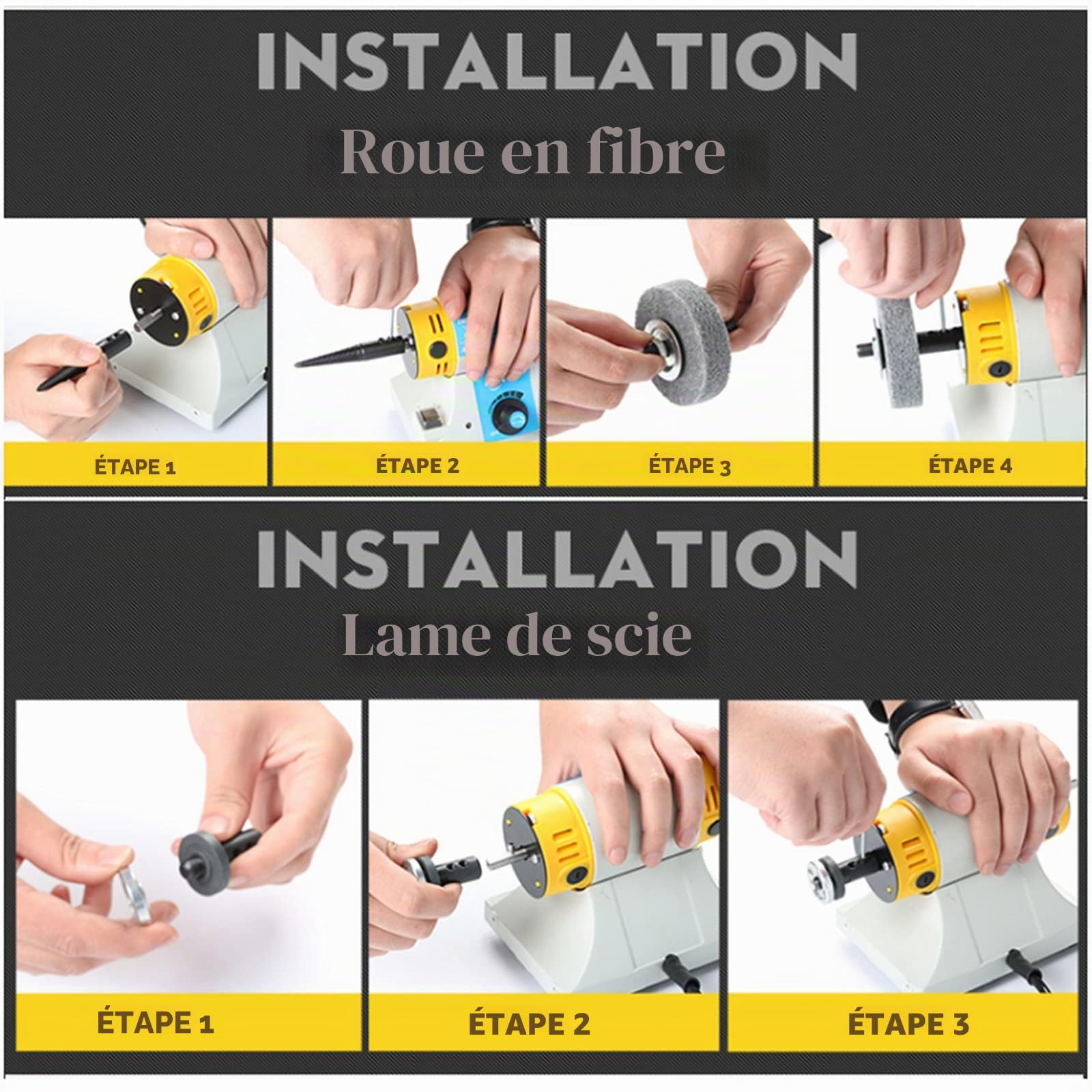 INSTALLATION

Roue en fibre

ÉTAPE 1

ÉTAPE 2

ÉTAPE 3

ÉTAPE 4

INSTALLATION

Lame de scie

ÉTAPE 1

ÉTAPE 2

ÉTAPE 3