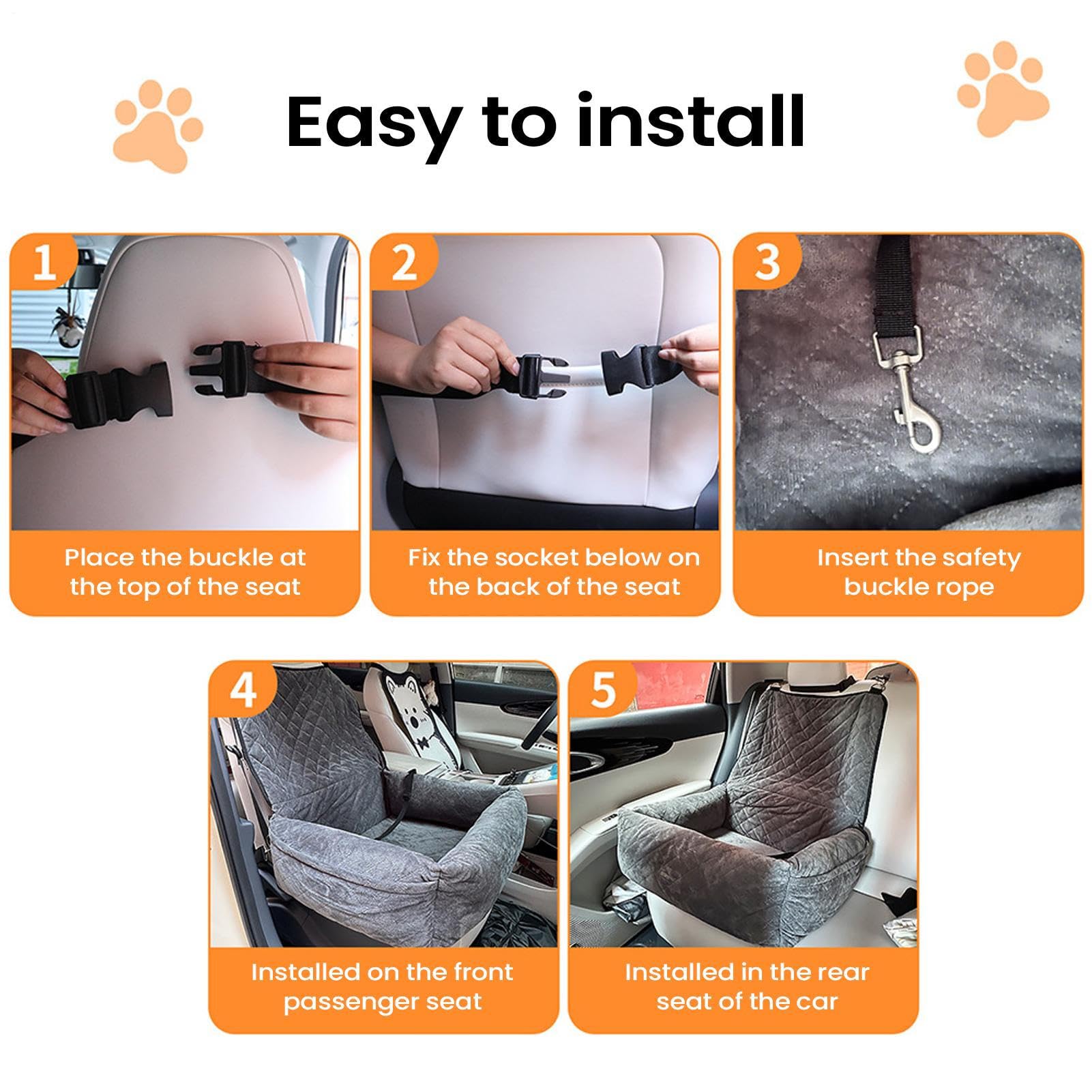 Easy to install

1

Place the buckle at the top of the seat

2

Fix the socket below on the back of the seat

3

Insert the safety buckle rope

4

Installed on the front passenger seat

5

Installed in the rear seat of the car