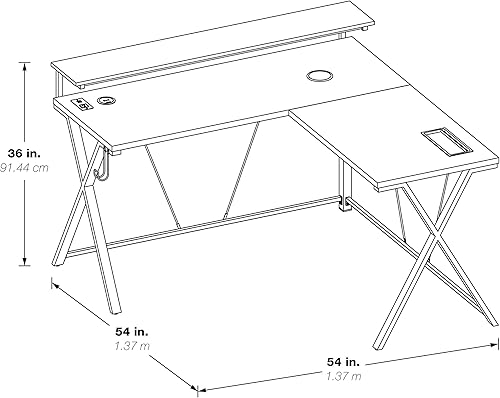 36 in.
91.44 cm

54 in.
1.37 m

54 in.
1.37 m